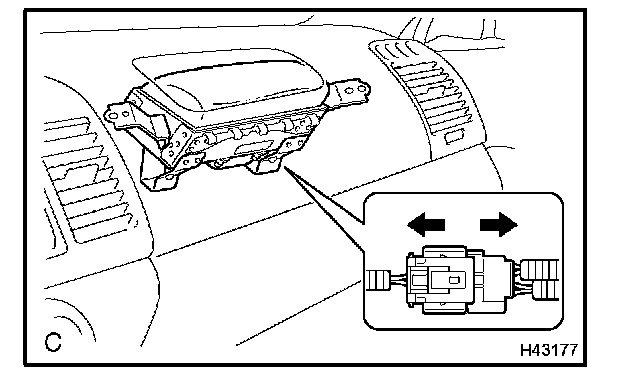 C

H43177