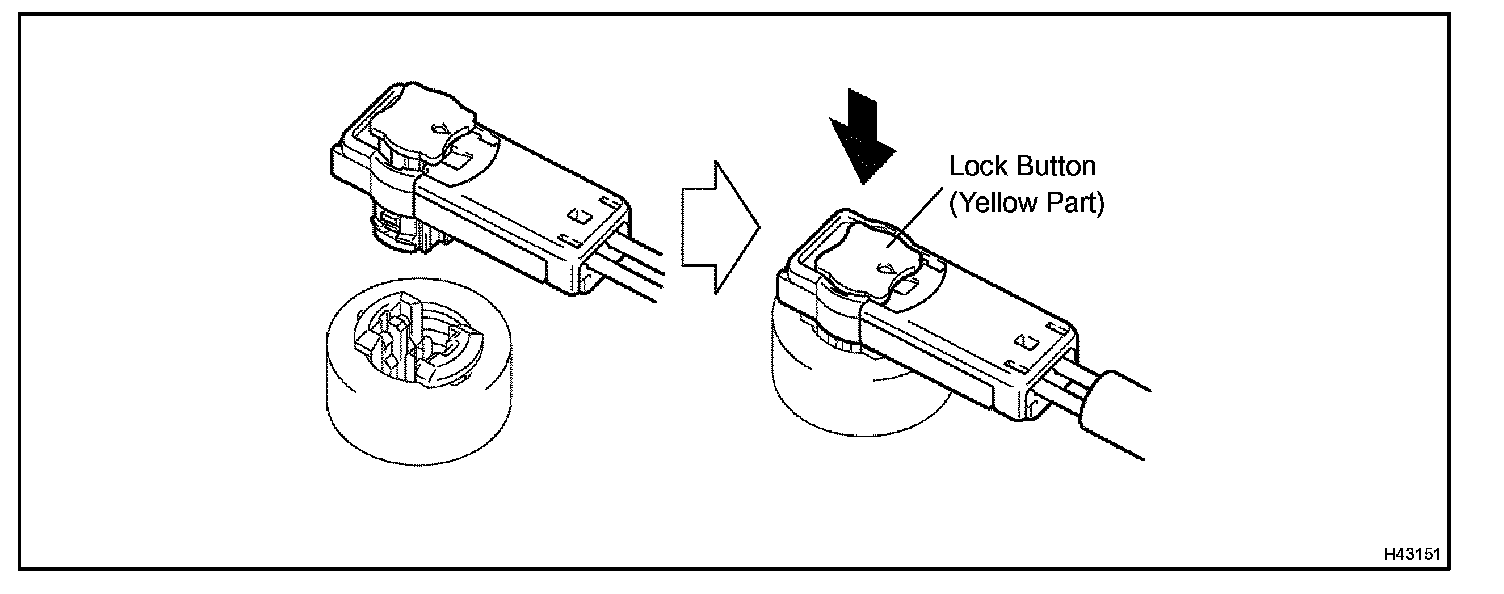 Lock Button
(Yellow Part)

H43151