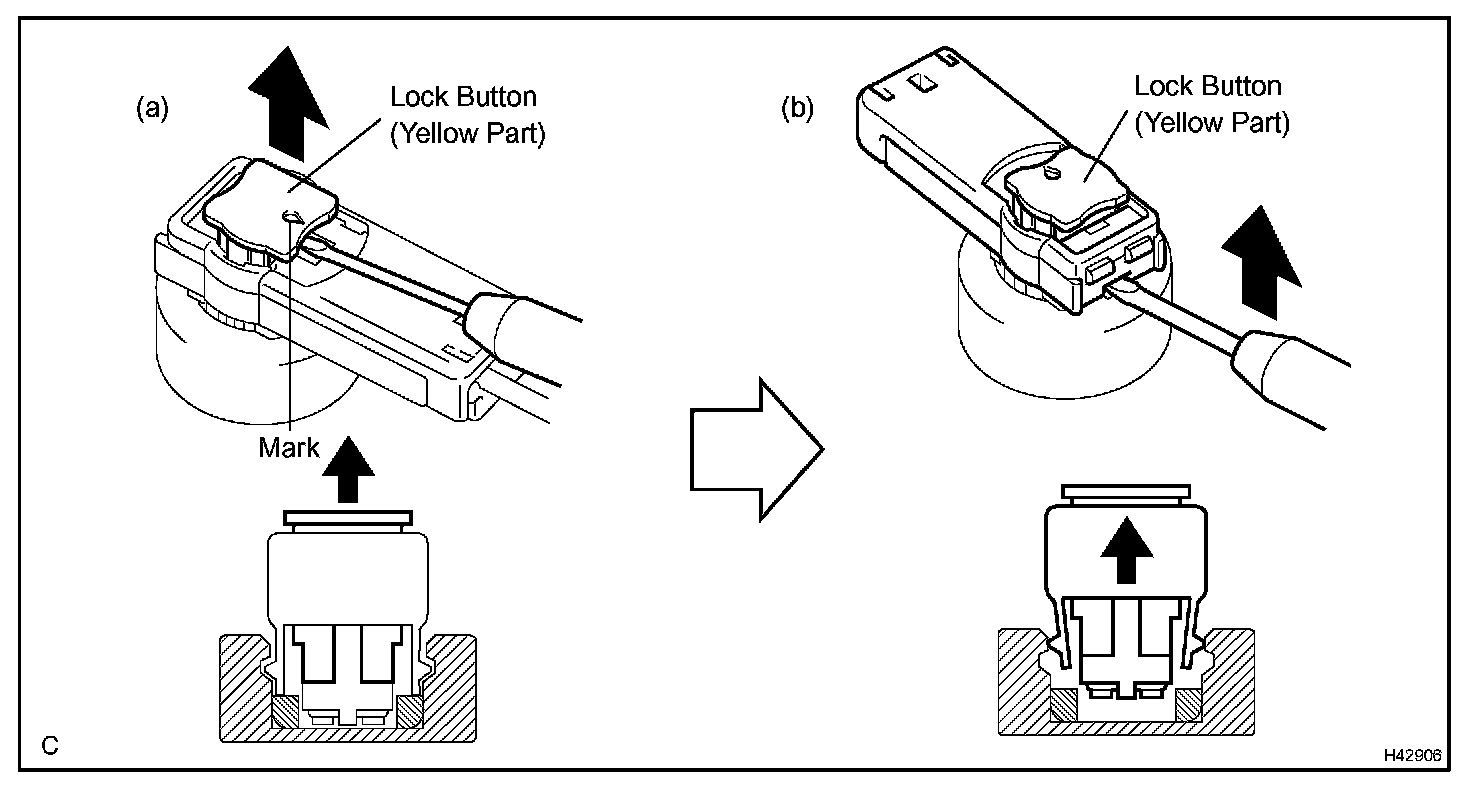 (a)

Lock Button (Yellow Part)

Mark

(b)

Lock Button (Yellow Part)

C

H42906