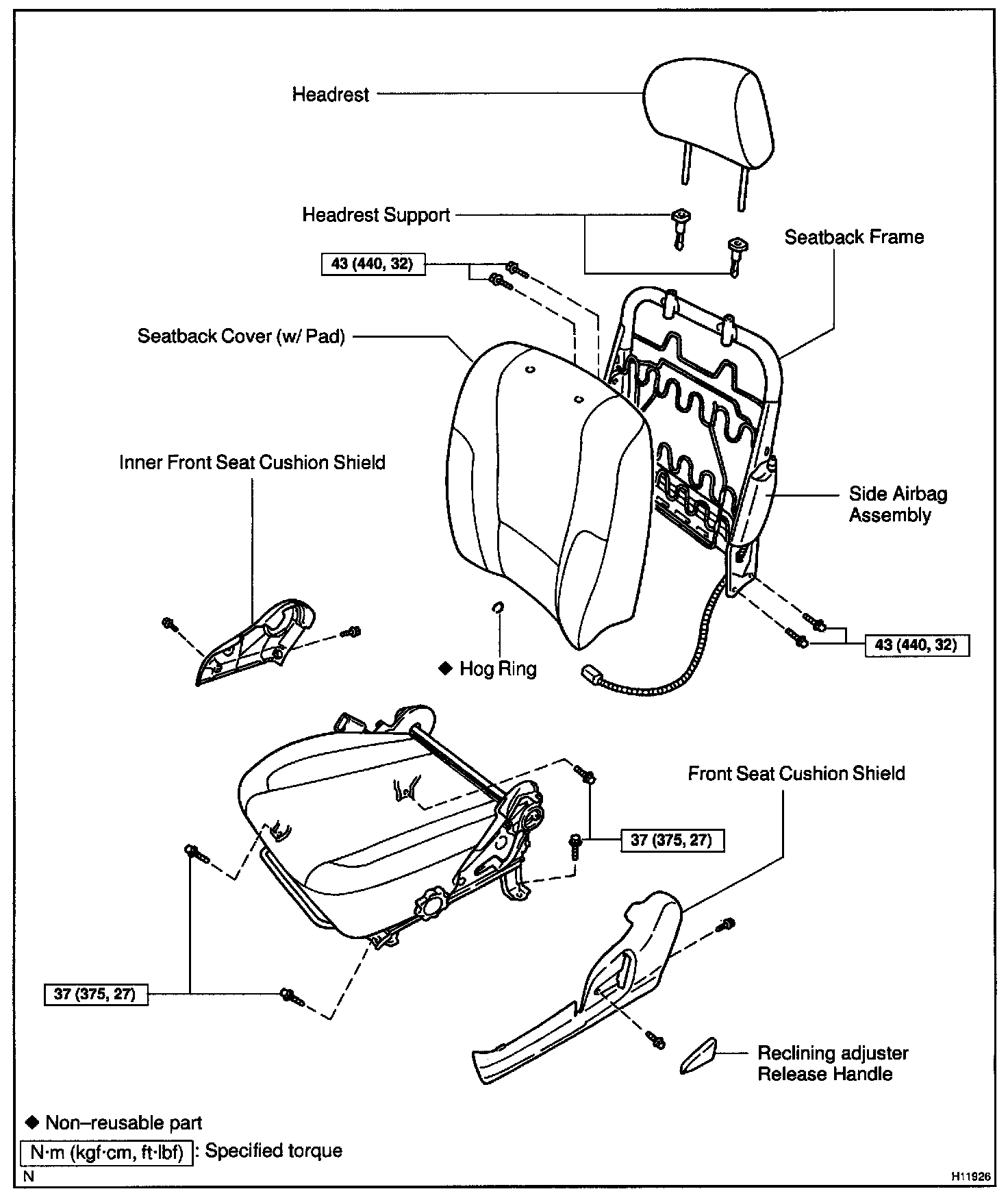 Headrest

Headrest Support

Seatback Frame

43 (440, 32)

Seatback Cover (w/ Pad)

Inner Front Seat Cushion Shield

Side Airbag Assembly

◆ Hog Ring

43 (440, 32)

Front Seat Cushion Shield

37 (375, 27)

37 (375, 27)

Reclining adjuster Release Handle

◆ Non–reusable part

N·m (kgf·cm, ft·lbf) : Specified torque

N

H11926