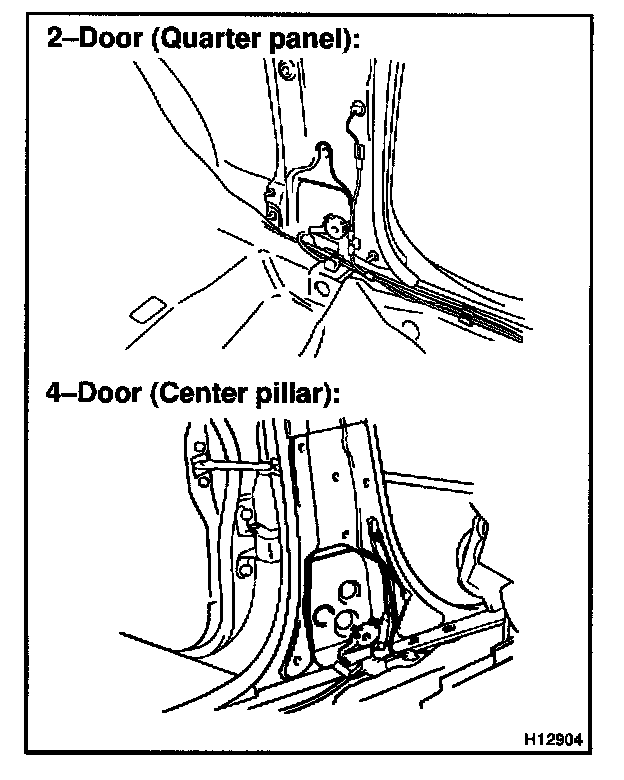 2–Door (Quarter panel):

4–Door (Center pillar):

H12904