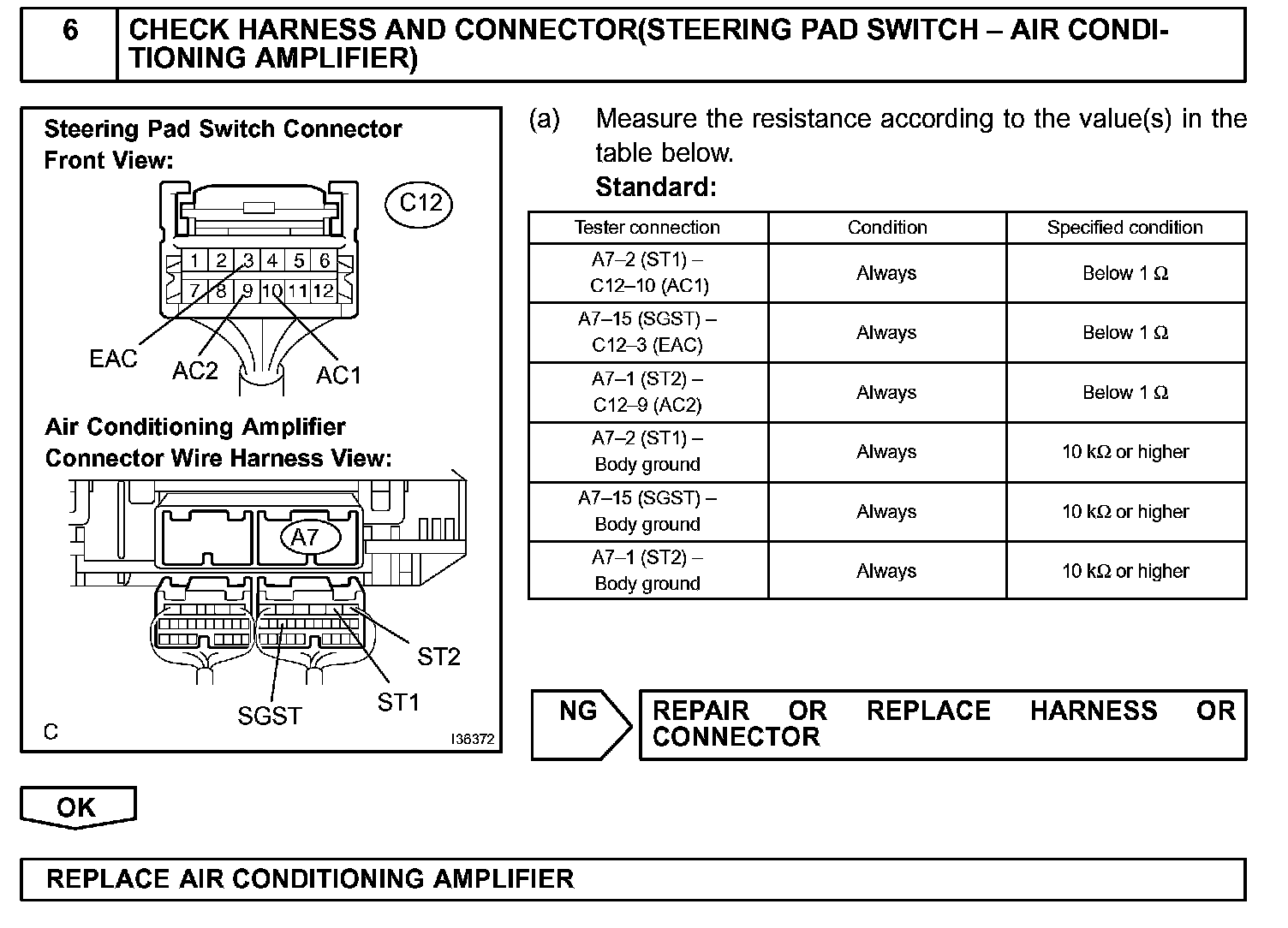 6 CHECK HARNESS AND CONNECTOR(STEERING PAD SWITCH – AIR CONDITIONING AMPLIFIER)

Steering Pad Switch Connector
Front View:

C12

1 2 3 4 5 6
7 8 9 10 11 12

EAC
AC2
AC1

Air Conditioning Amplifier
Connector Wire Harness View:

A7

ST2
ST1
SGST

C
I38372

(a) Measure the resistance according to the value(s) in the table below.
Standard:

| Tester connection | Condition | Specified condition |
|---|---|---|
| A7–2 (ST1) – C12–10 (AC1) | Always | Below 1 Ω |
| A7–15 (SGST) – C12–3 (EAC) | Always | Below 1 Ω |
| A7–1 (ST2) – C12–9 (AC2) | Always | Below 1 Ω |
| A7–2 (ST1) – Body ground | Always | 10 kΩ or higher |
| A7–15 (SGST) – Body ground | Always | 10 kΩ or higher |
| A7–1 (ST2) – Body ground | Always | 10 kΩ or higher |

NG REPAIR OR REPLACE HARNESS OR CONNECTOR

OK

REPLACE AIR CONDITIONING AMPLIFIER