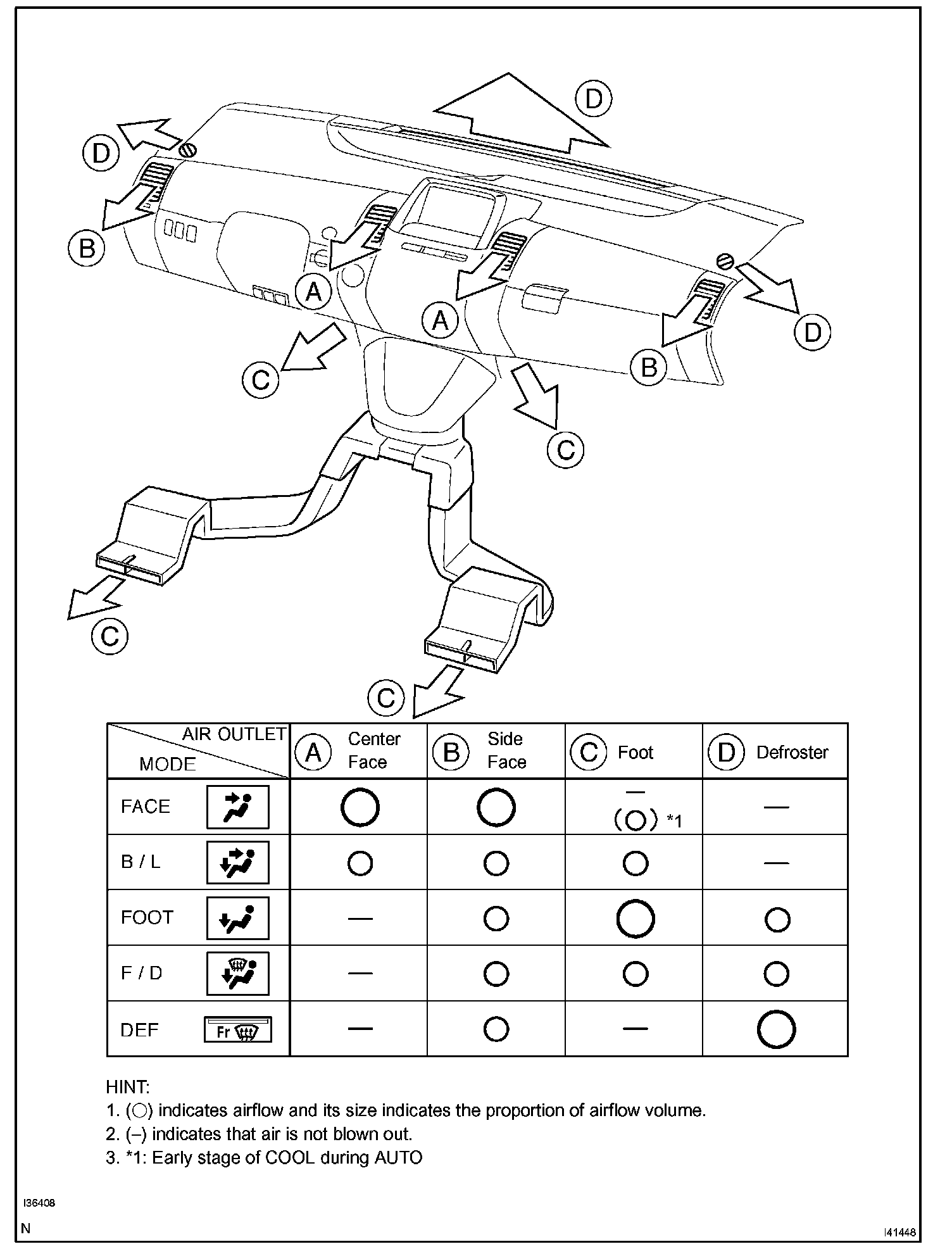 D

D

B

A

A

D

B

C

C

C

C

| AIR OUTLET / MODE | A Center Face | B Side Face | C Foot | D Defroster |
|---|---|---|---|---|
| FACE | ○ | ○ | — (○) *1 | — |
| B / L | ○ | ○ | ○ | — |
| FOOT | — | ○ | ○ | ○ |
| F / D | — | ○ | ○ | ○ |
| DEF Fr | — | ○ | — | ○ |

HINT:
1. (○) indicates airflow and its size indicates the proportion of airflow volume.
2. (–) indicates that air is not blown out.
3. *1: Early stage of COOL during AUTO

I36408

N

I41448