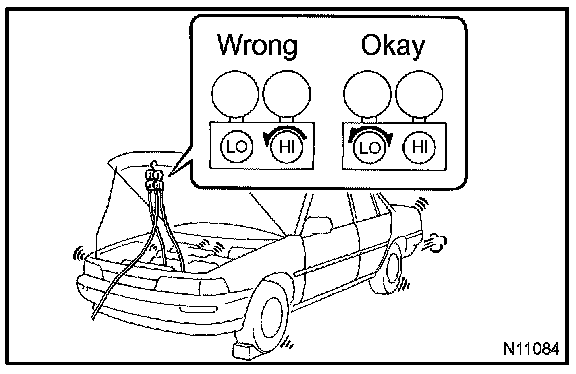 Wrong

LO HI

Okay

LO HI

N11084