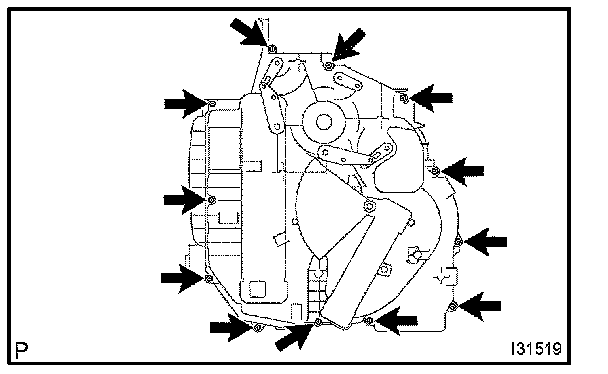 P

I31519