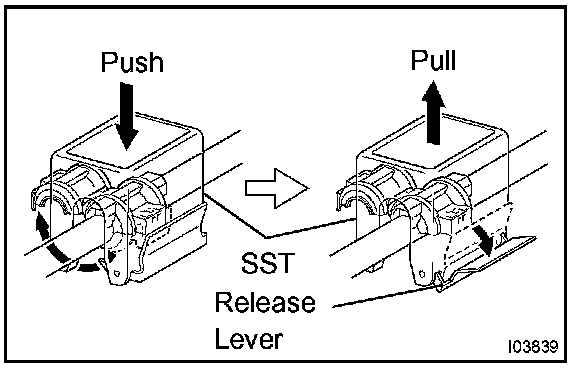 Push

Pull

SST

Release Lever

I03839