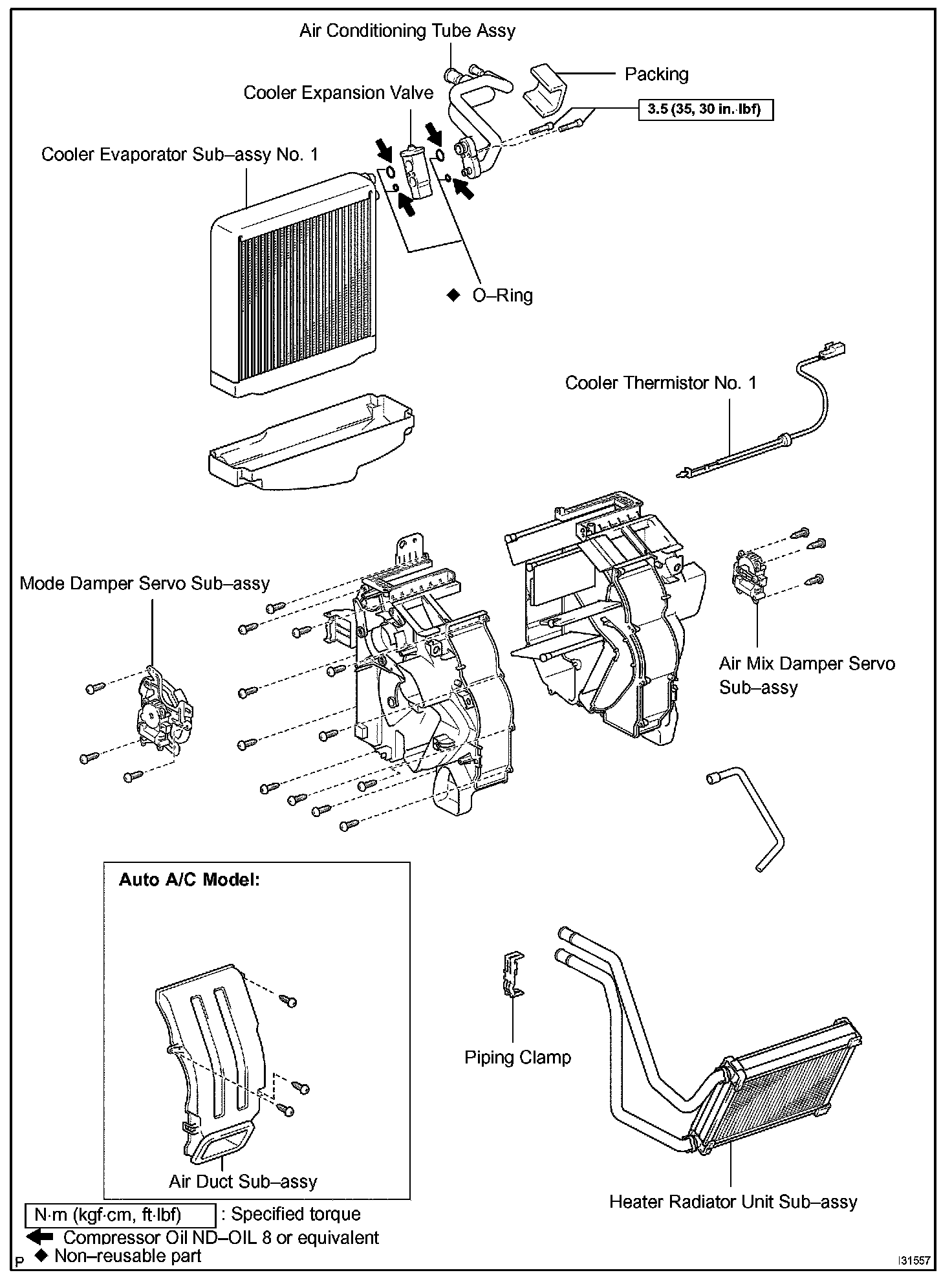 Air Conditioning Tube Assy

Packing

Cooler Expansion Valve

3.5 (35, 30 in.·lbf)

Cooler Evaporator Sub–assy No. 1

◆ O–Ring

Cooler Thermistor No. 1

Mode Damper Servo Sub–assy

Air Mix Damper Servo Sub–assy

Auto A/C Model:

Air Duct Sub–assy

Piping Clamp

Heater Radiator Unit Sub–assy

N·m (kgf·cm, ft·lbf) : Specified torque

Compressor Oil ND–OIL 8 or equivalent

P ◆ Non–reusable part

I31557