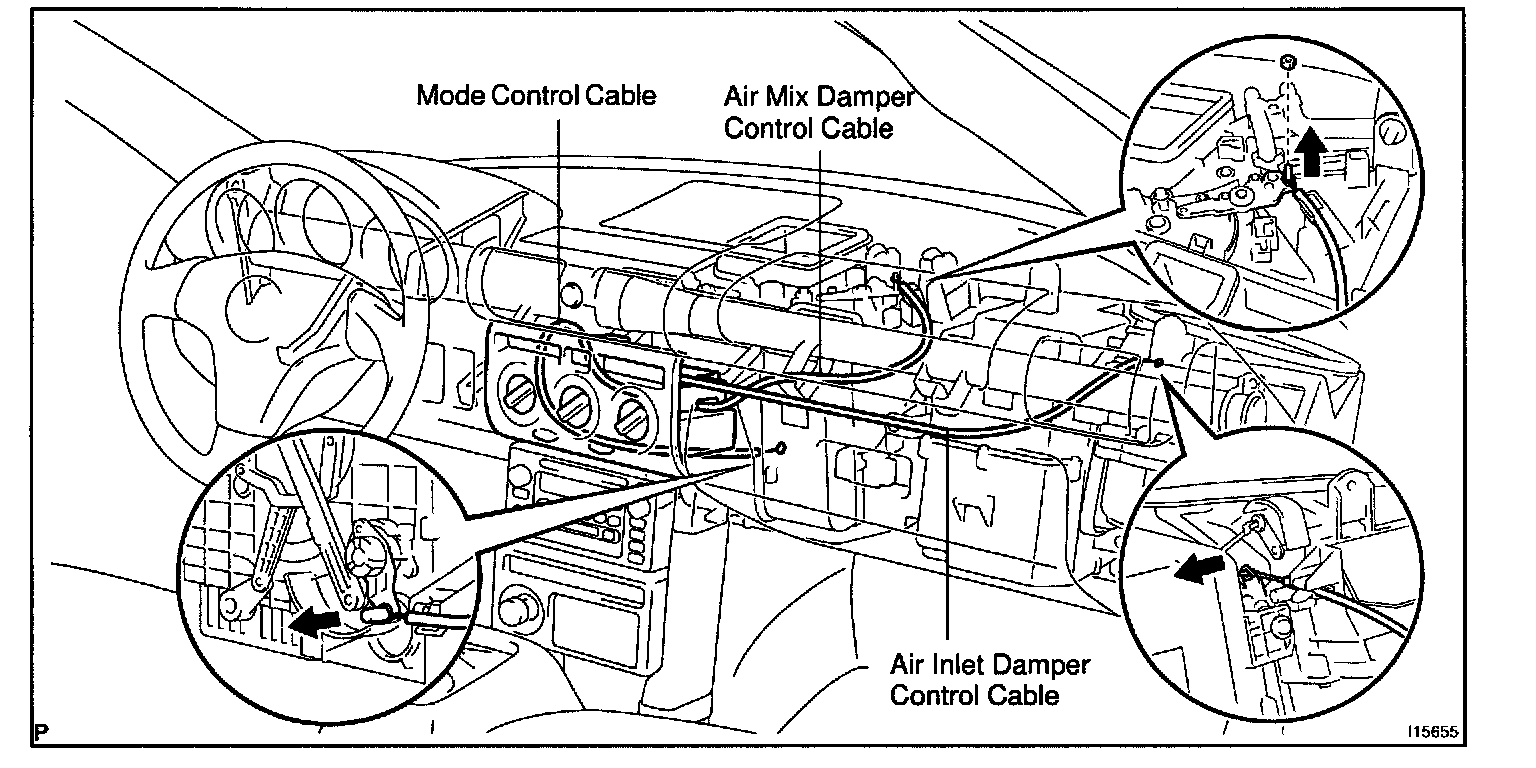 Mode Control Cable

Air Mix Damper Control Cable

Air Inlet Damper Control Cable

P

I15655