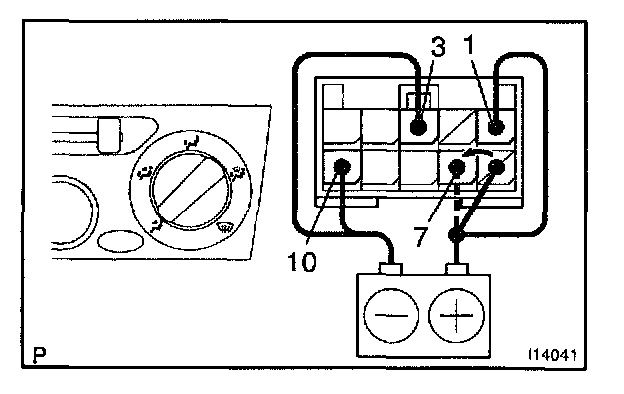 3
1
7
10
P
I14041