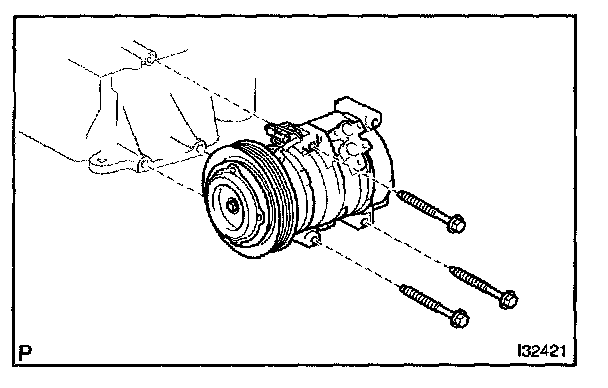 P

I32421