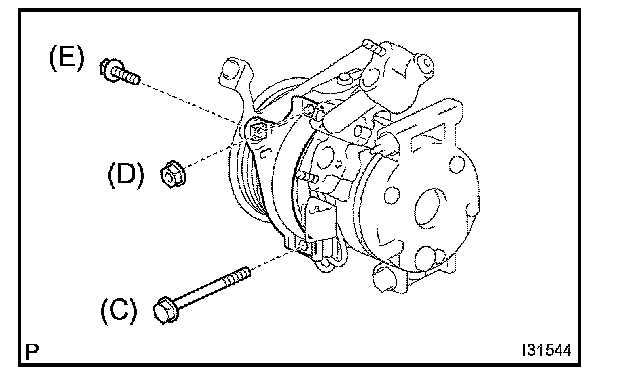 (E)

(D)

(C)

P

I31544