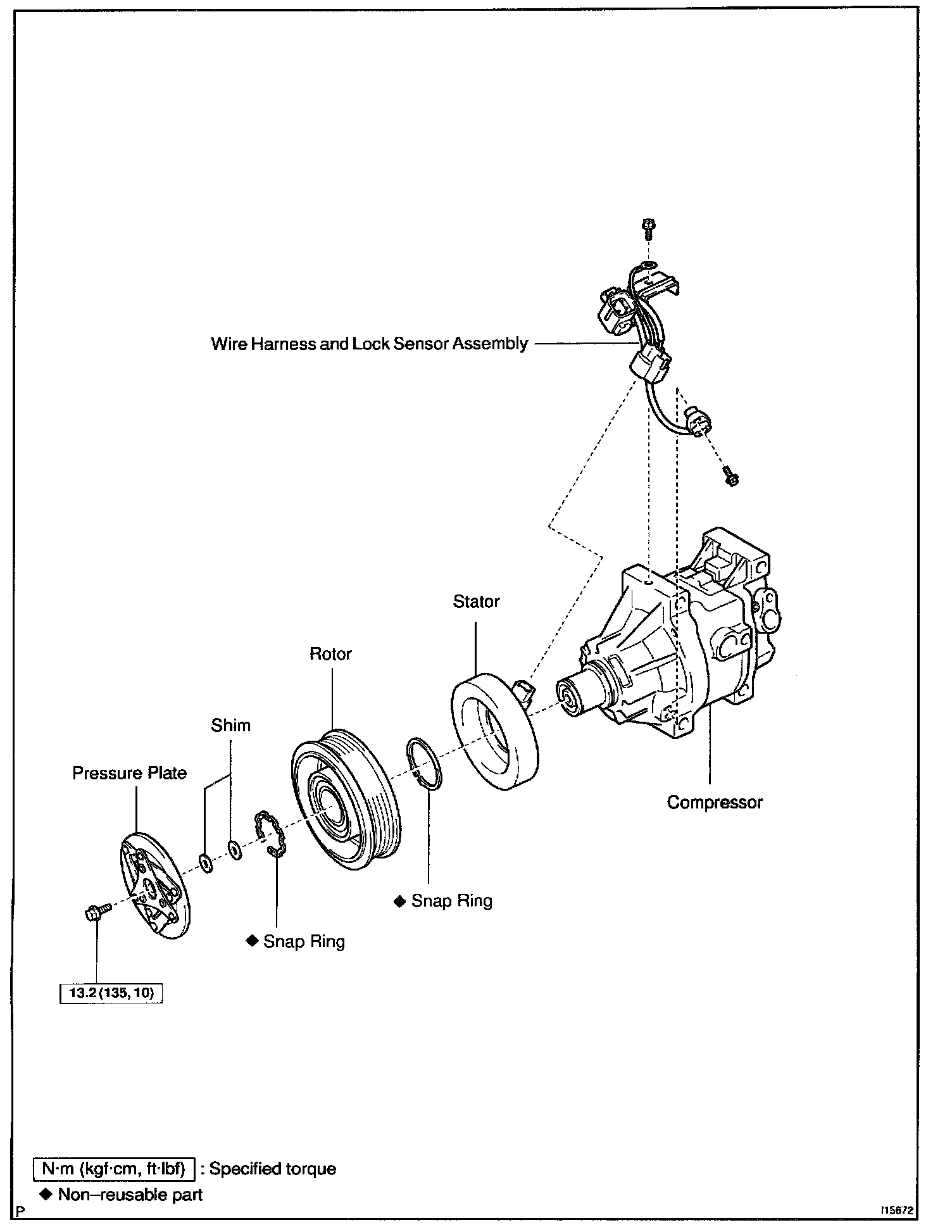 Wire Harness and Lock Sensor Assembly

Stator

Rotor

Shim

Pressure Plate

Compressor

◆ Snap Ring

◆ Snap Ring

13.2 (135, 10)

N·m (kgf·cm, ft·lbf) : Specified torque

◆ Non–reusable part

P

I15672