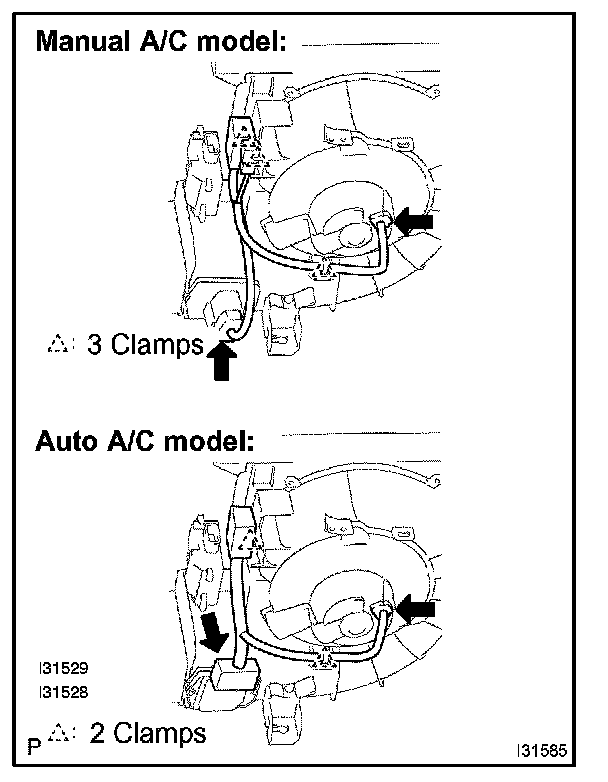 Manual A/C model:

△: 3 Clamps

Auto A/C model:

I31529
I31528

P △: 2 Clamps

I31585