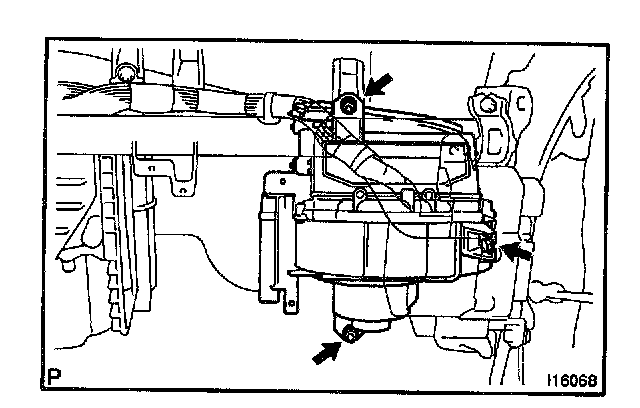 P

I16068