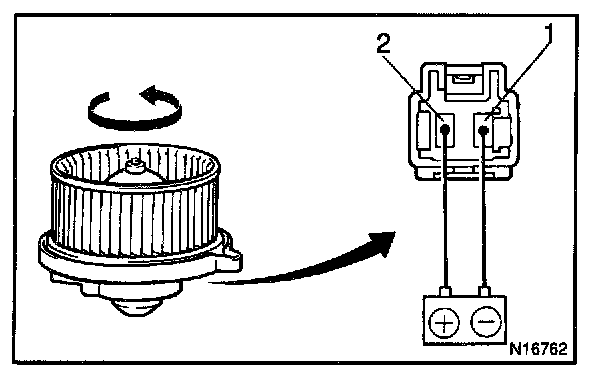 2
1
+
−
N16762