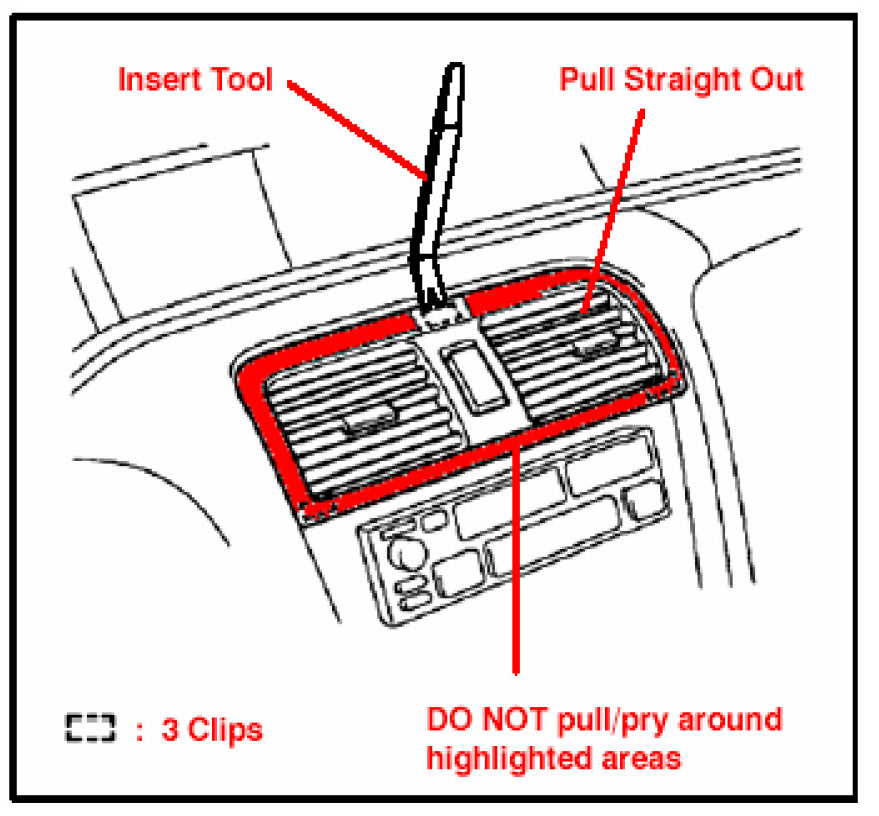 Insert Tool

Pull Straight Out

: 3 Clips

DO NOT pull/pry around highlighted areas