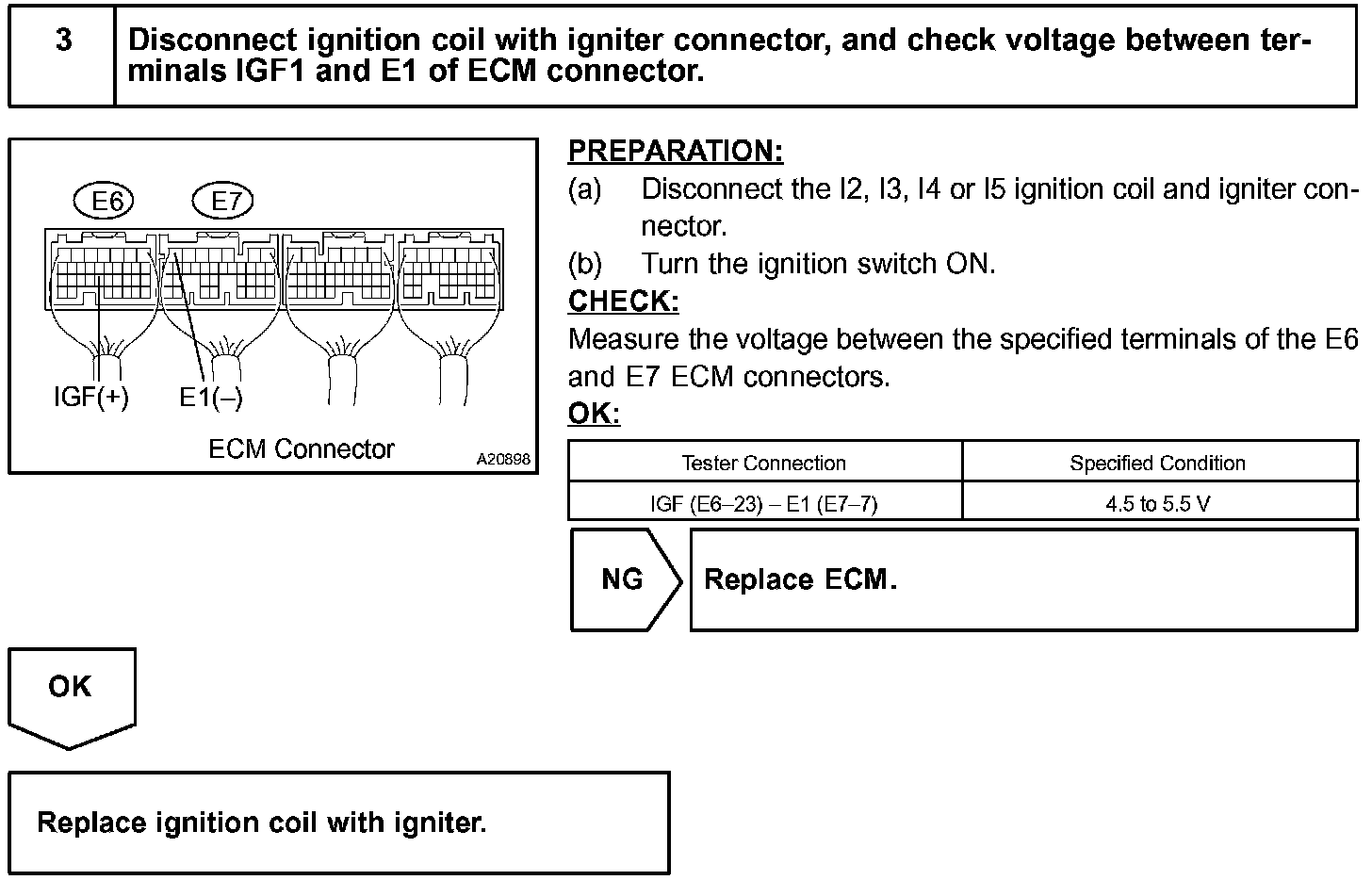 3 Disconnect ignition coil with igniter connector, and check voltage between terminals IGF1 and E1 of ECM connector.

E6
E7
IGF(+)
E1(–)
ECM Connector
A20898

PREPARATION:
(a) Disconnect the I2, I3, I4 or I5 ignition coil and igniter connector.
(b) Turn the ignition switch ON.

CHECK:
Measure the voltage between the specified terminals of the E6 and E7 ECM connectors.

OK:

| Tester Connection | Specified Condition |
|---|---|
| IGF (E6–23) – E1 (E7–7) | 4.5 to 5.5 V |

NG
Replace ECM.

OK

Replace ignition coil with igniter.