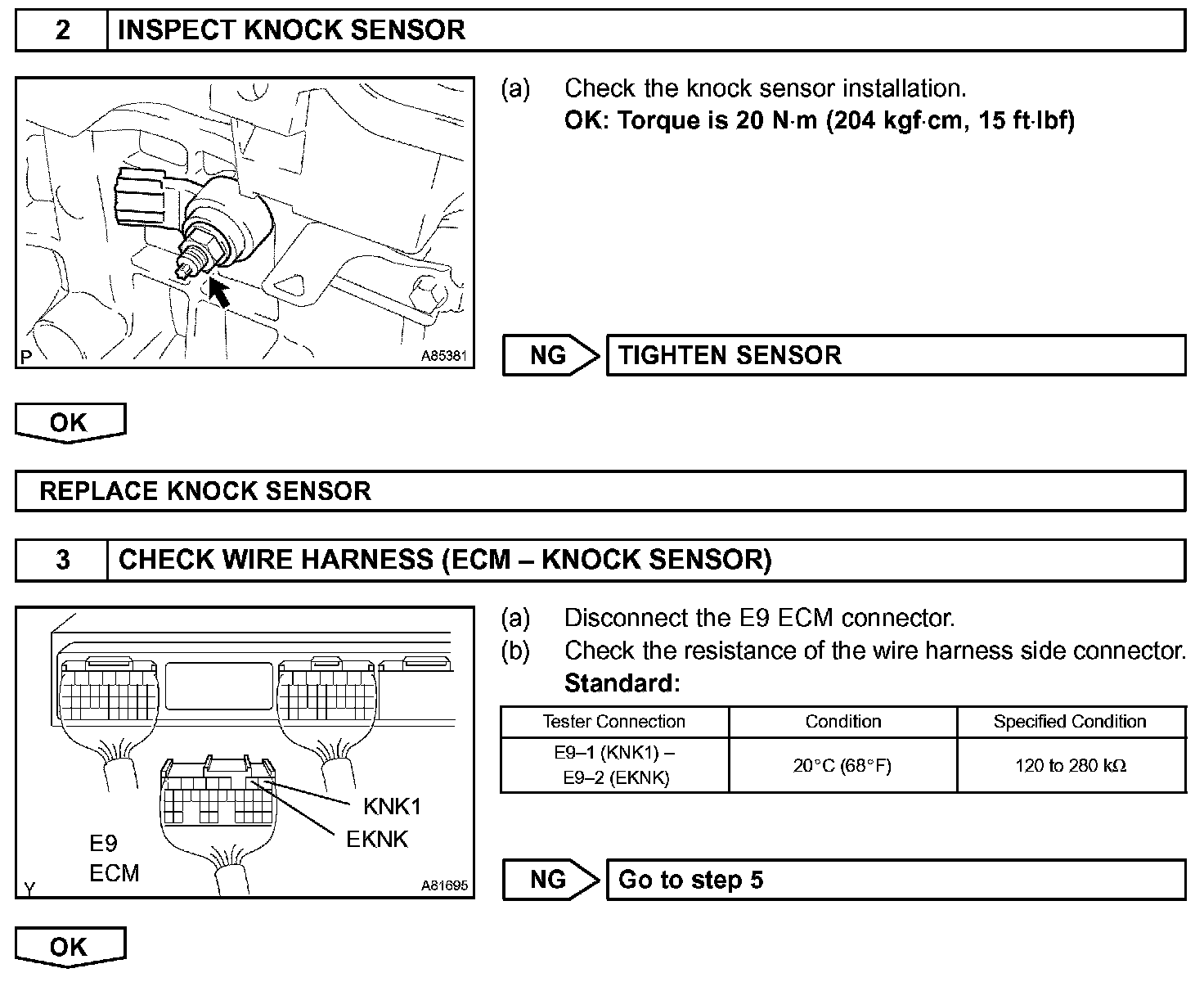 2 INSPECT KNOCK SENSOR

P A85381

(a) Check the knock sensor installation.
OK: Torque is 20 N·m (204 kgf·cm, 15 ft·lbf)

NG TIGHTEN SENSOR

OK

REPLACE KNOCK SENSOR

3 CHECK WIRE HARNESS (ECM – KNOCK SENSOR)

KNK1
EKNK
E9
ECM
Y A81695

(a) Disconnect the E9 ECM connector.
(b) Check the resistance of the wire harness side connector.
Standard:

| Tester Connection | Condition | Specified Condition |
|---|---|---|
| E9–1 (KNK1) – E9–2 (EKNK) | 20°C (68°F) | 120 to 280 kΩ |

NG Go to step 5

OK