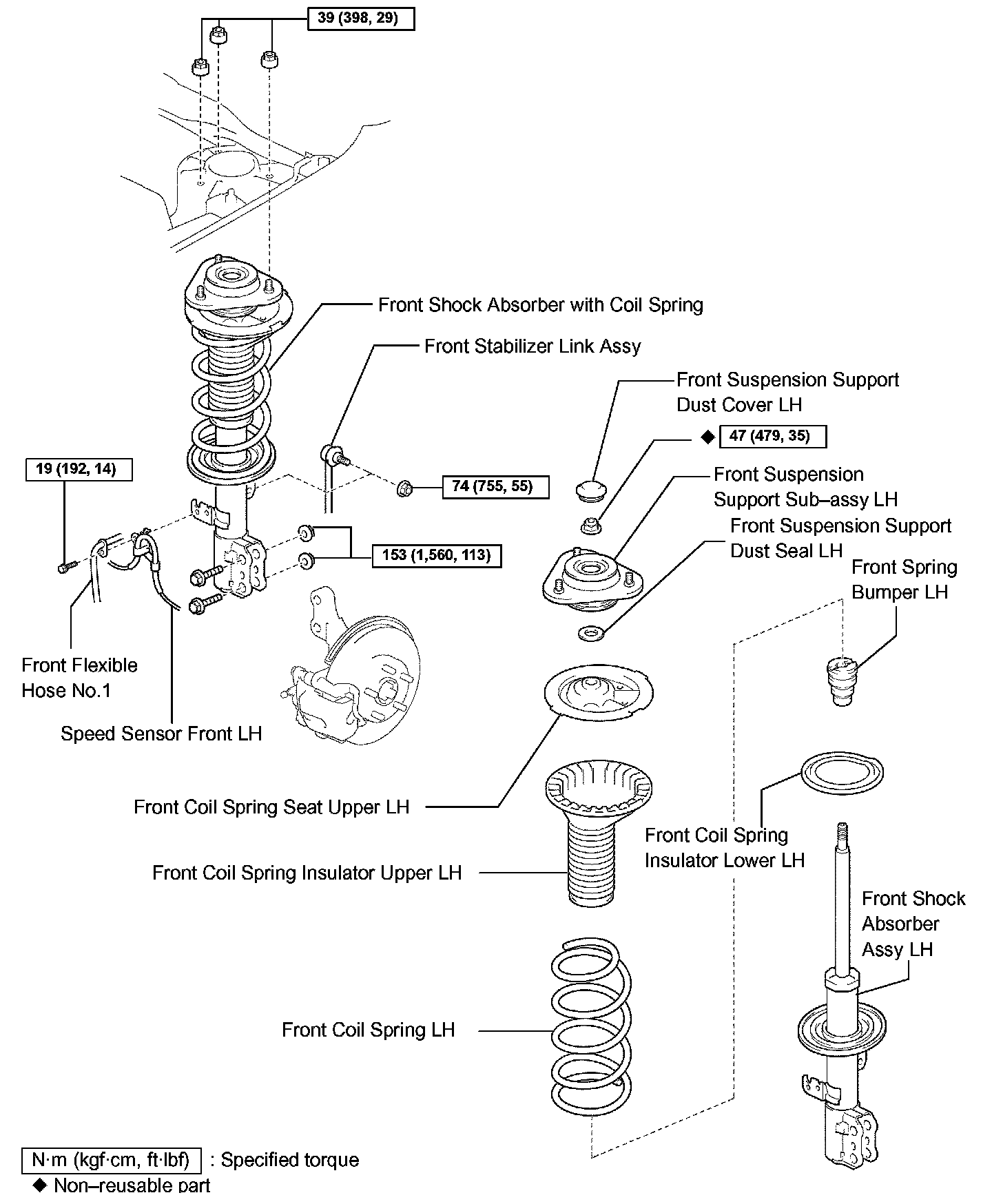 39 (398, 29)

Front Shock Absorber with Coil Spring

Front Stabilizer Link Assy

Front Suspension Support Dust Cover LH

◆ 47 (479, 35)

Front Suspension Support Sub–assy LH

Front Suspension Support Dust Seal LH

Front Spring Bumper LH

19 (192, 14)

74 (755, 55)

153 (1,560, 113)

Front Flexible Hose No.1

Speed Sensor Front LH

Front Coil Spring Seat Upper LH

Front Coil Spring Insulator Upper LH

Front Coil Spring Insulator Lower LH

Front Shock Absorber Assy LH

Front Coil Spring LH

N·m (kgf·cm, ft·lbf) : Specified torque

◆ Non–reusable part