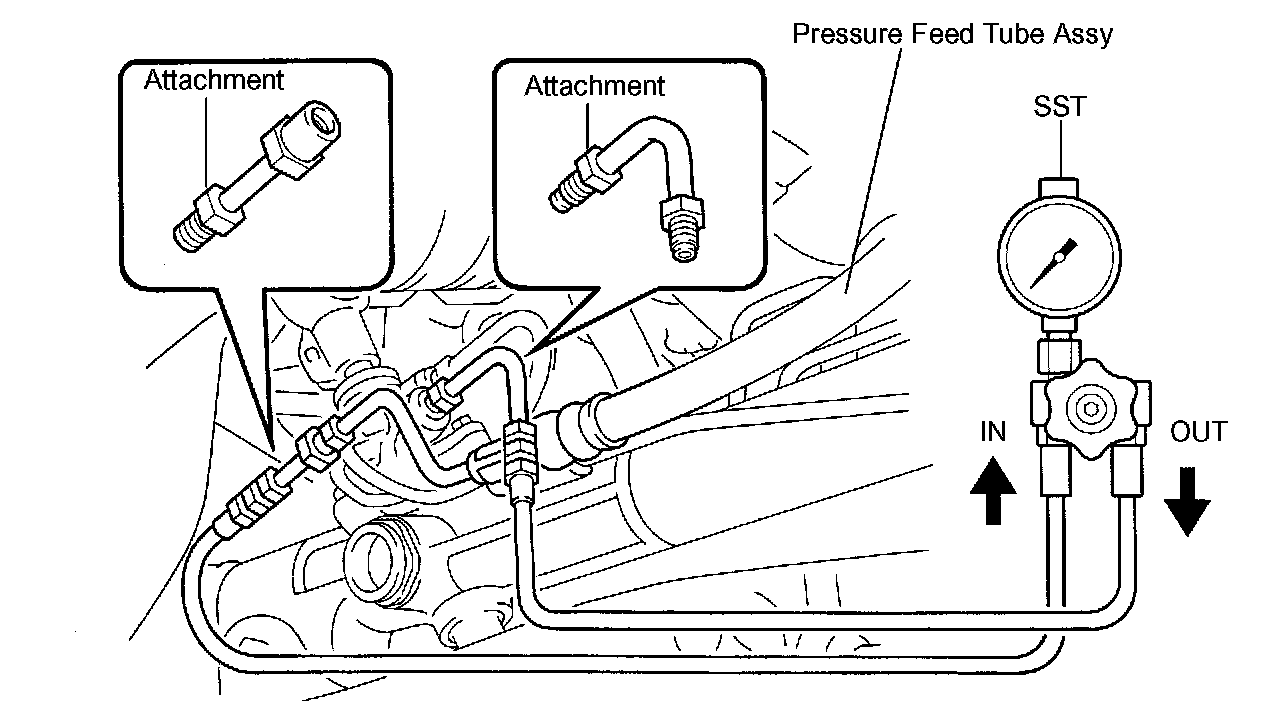 Pressure Feed Tube Assy

Attachment

Attachment

SST

IN

OUT