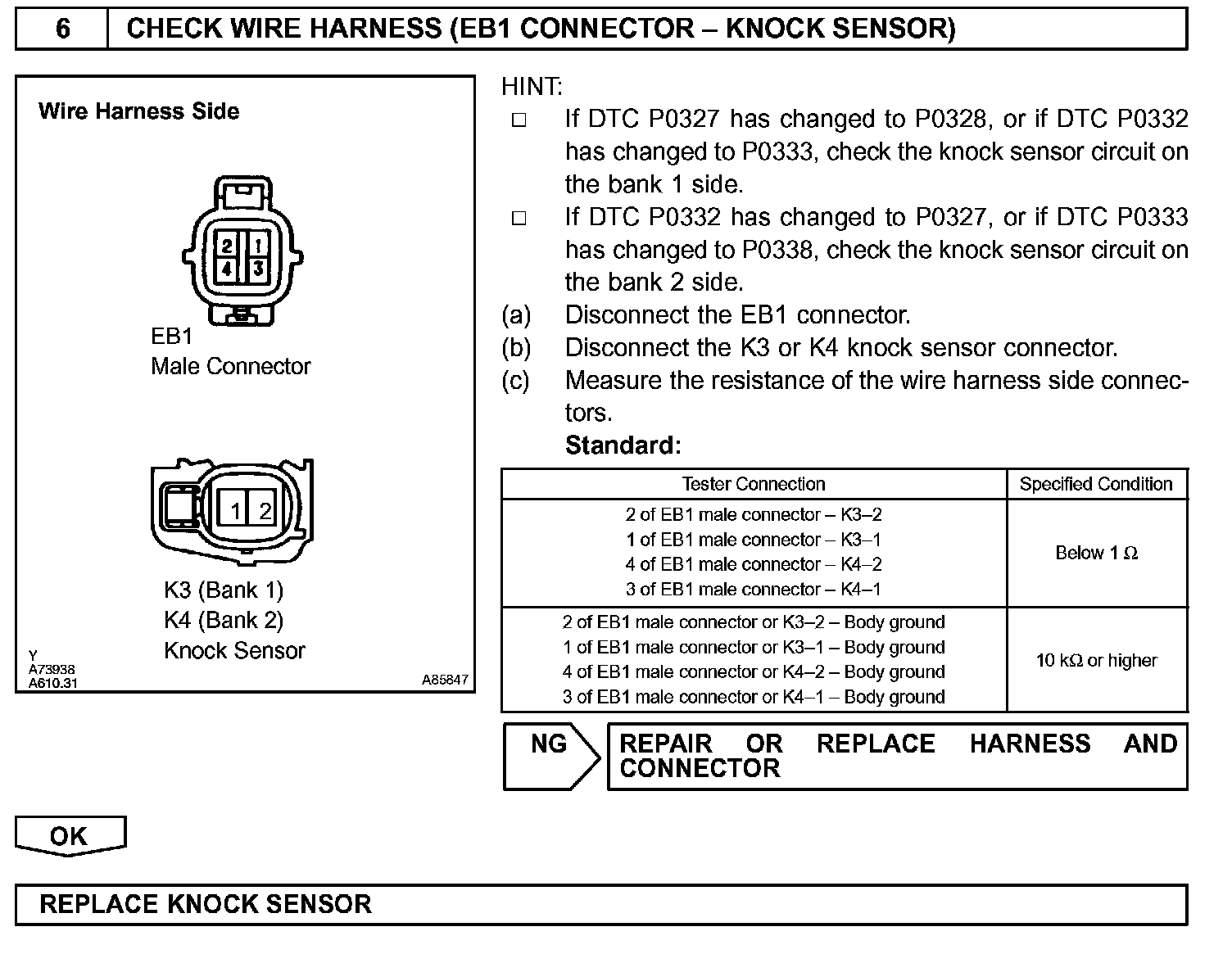 6 CHECK WIRE HARNESS (EB1 CONNECTOR – KNOCK SENSOR)

Wire Harness Side

2 1
4 3

EB1
Male Connector

1 2

K3 (Bank 1)
K4 (Bank 2)
Knock Sensor

Y
A73938
A610.31
A85847

HINT:
□ If DTC P0327 has changed to P0328, or if DTC P0332 has changed to P0333, check the knock sensor circuit on the bank 1 side.
□ If DTC P0332 has changed to P0327, or if DTC P0333 has changed to P0338, check the knock sensor circuit on the bank 2 side.
(a) Disconnect the EB1 connector.
(b) Disconnect the K3 or K4 knock sensor connector.
(c) Measure the resistance of the wire harness side connectors.
Standard:

| Tester Connection | Specified Condition |
|---|---|
| 2 of EB1 male connector – K3–2<br>1 of EB1 male connector – K3–1<br>4 of EB1 male connector – K4–2<br>3 of EB1 male connector – K4–1 | Below 1 Ω |
| 2 of EB1 male connector or K3–2 – Body ground<br>1 of EB1 male connector or K3–1 – Body ground<br>4 of EB1 male connector or K4–2 – Body ground<br>3 of EB1 male connector or K4–1 – Body ground | 10 kΩ or higher |

NG REPAIR OR REPLACE HARNESS AND CONNECTOR

OK

REPLACE KNOCK SENSOR