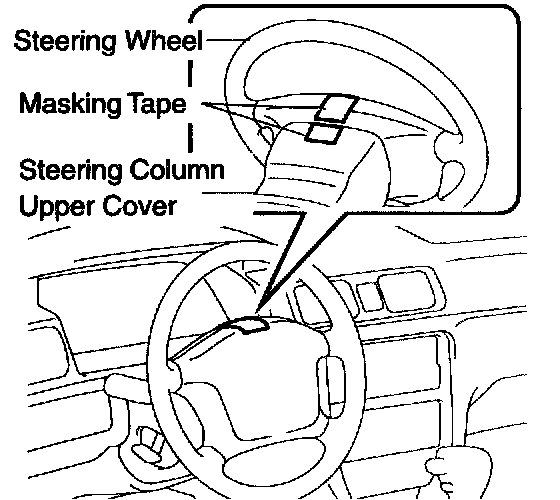 Steering Wheel

Masking Tape

Steering Column Upper Cover