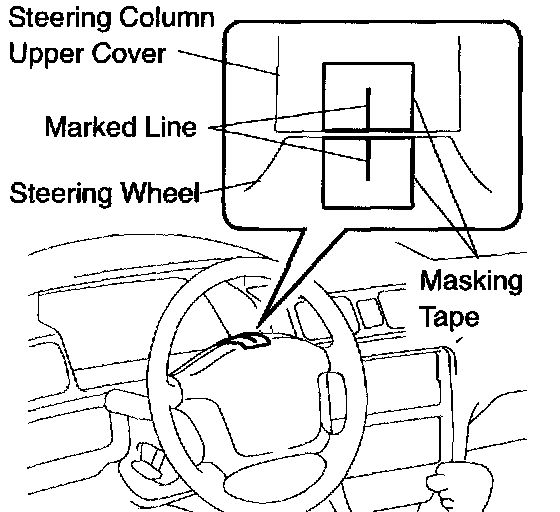 Steering Column Upper Cover

Marked Line

Steering Wheel

Masking Tape