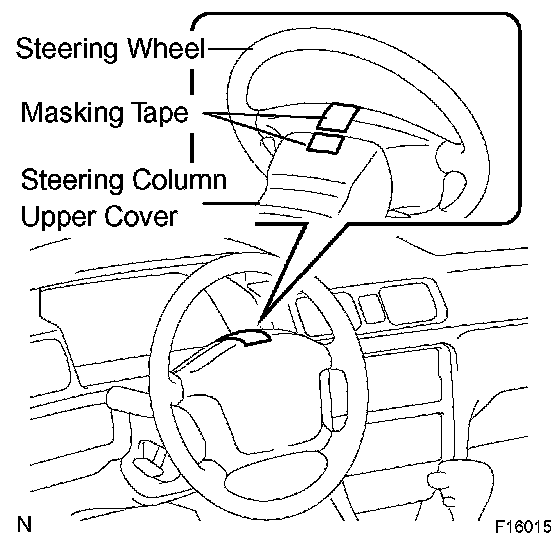 Steering Wheel

Masking Tape

Steering Column Upper Cover

N

F16015