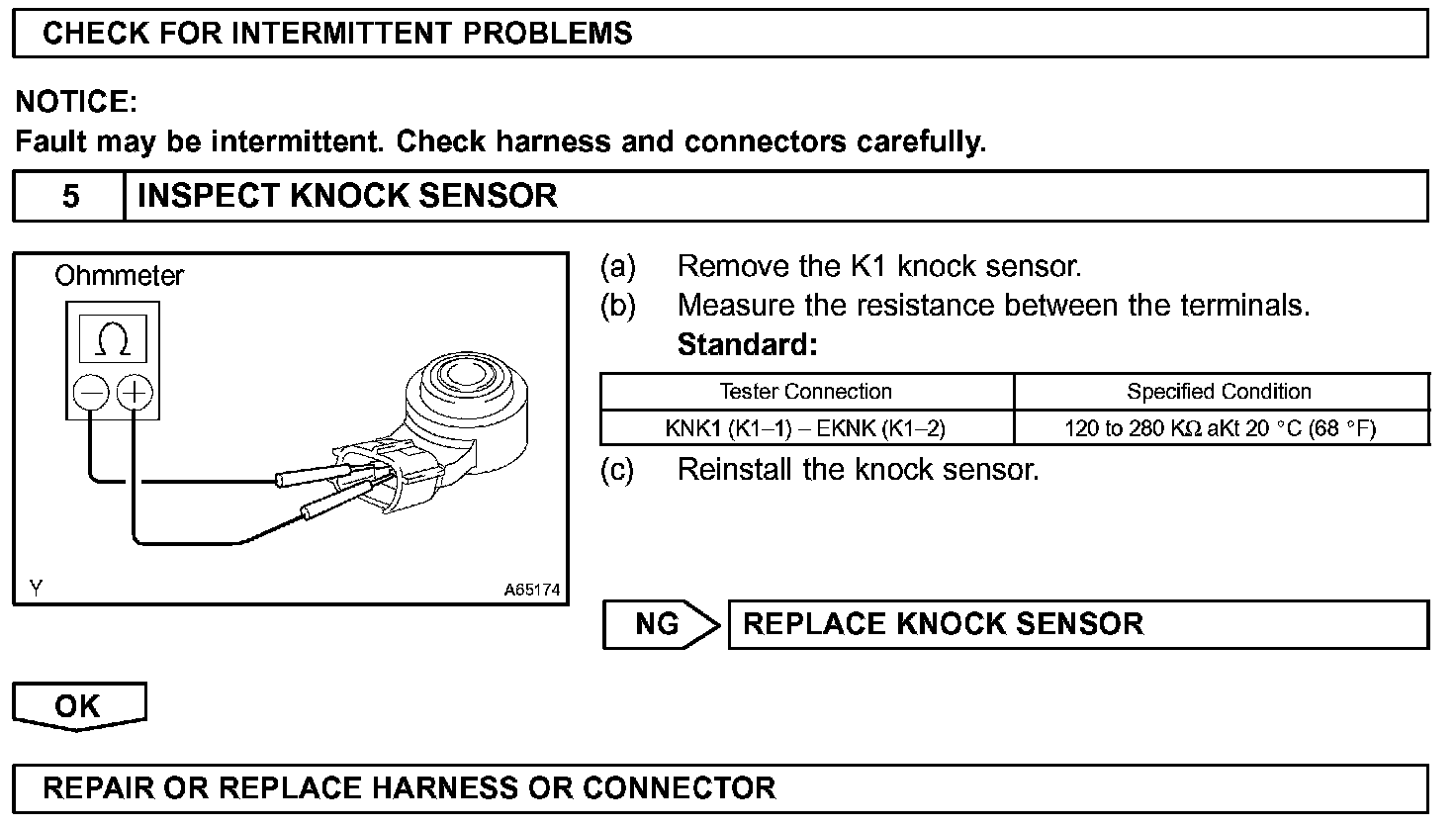 CHECK FOR INTERMITTENT PROBLEMS

NOTICE:
Fault may be intermittent. Check harness and connectors carefully.

5 INSPECT KNOCK SENSOR

Ohmmeter

Ω

Y A65174

(a) Remove the K1 knock sensor.
(b) Measure the resistance between the terminals.
Standard:

| Tester Connection | Specified Condition |
|---|---|
| KNK1 (K1–1) – EKNK (K1–2) | 120 to 280 KΩ aKt 20 °C (68 °F) |

(c) Reinstall the knock sensor.

NG REPLACE KNOCK SENSOR

OK

REPAIR OR REPLACE HARNESS OR CONNECTOR