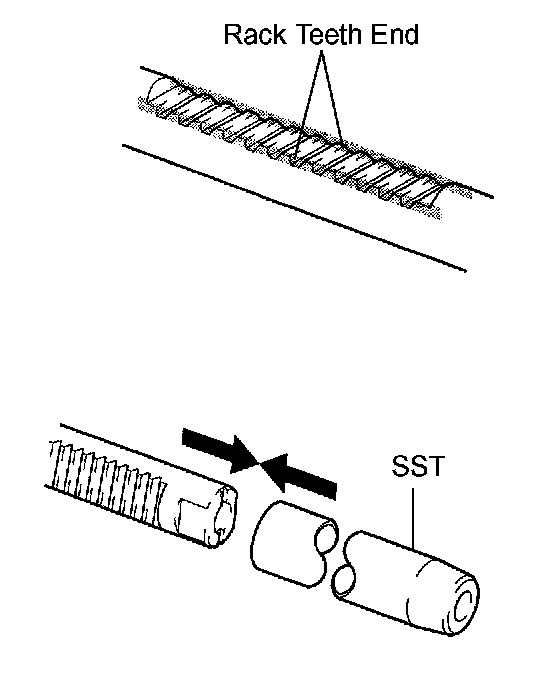 Rack Teeth End

SST