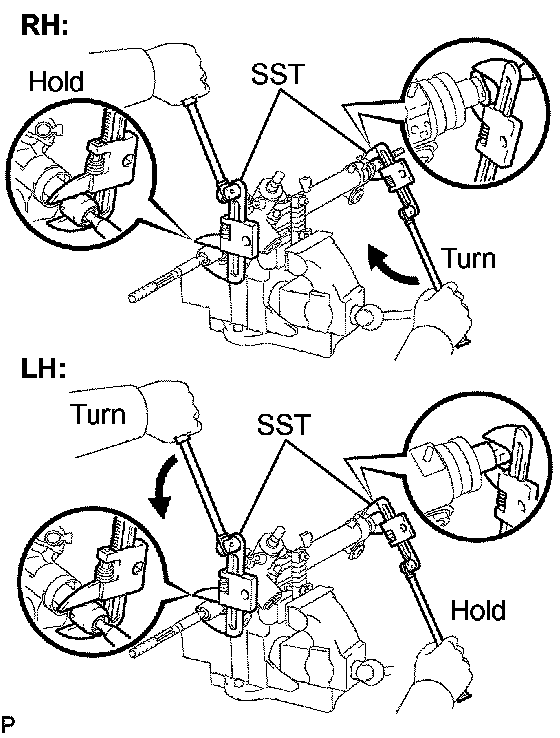 RH:

Hold

SST

Turn

LH:

Turn

SST

Hold

P