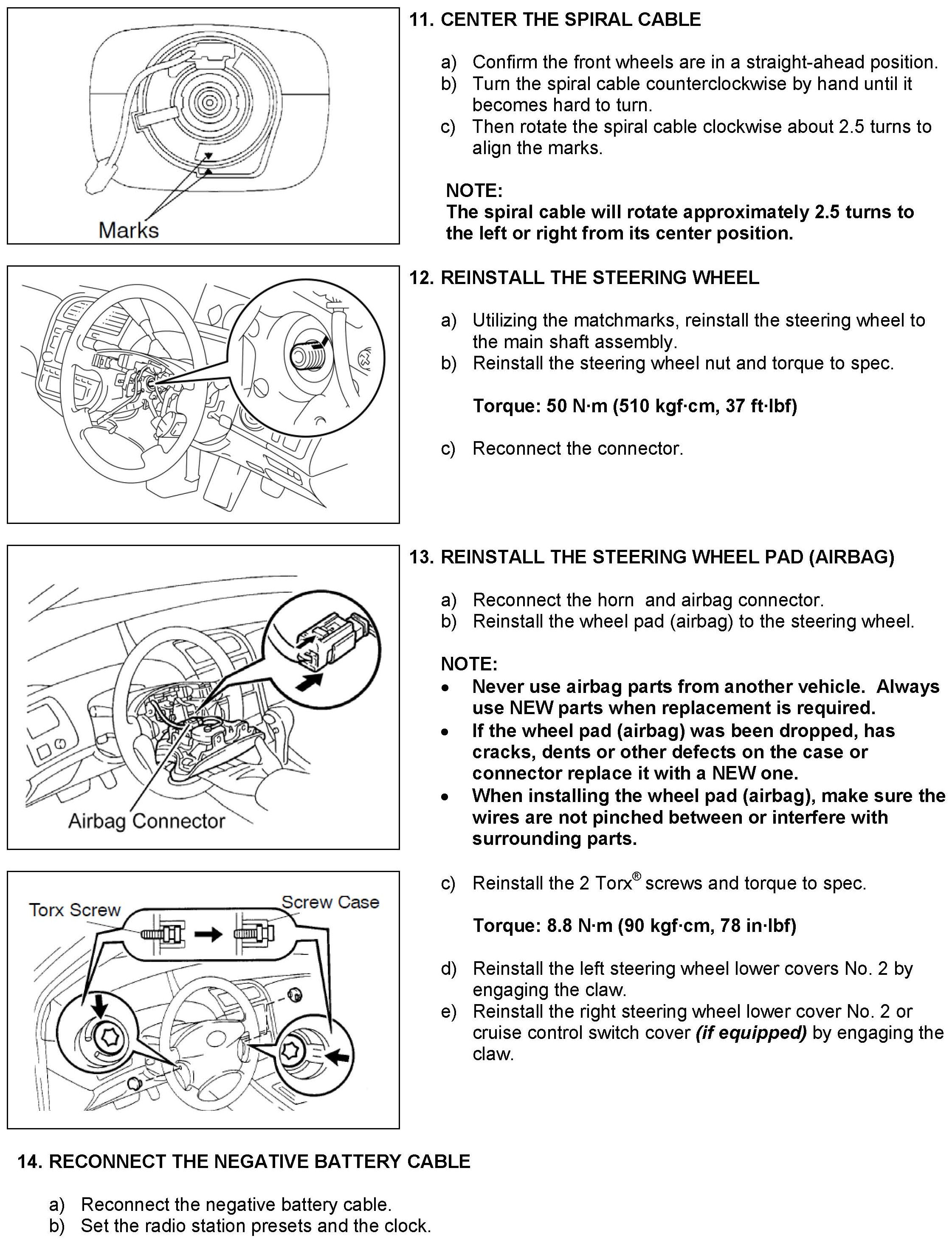 Marks

11. CENTER THE SPIRAL CABLE

a) Confirm the front wheels are in a straight-ahead position.
b) Turn the spiral cable counterclockwise by hand until it becomes hard to turn.
c) Then rotate the spiral cable clockwise about 2.5 turns to align the marks.

NOTE:
The spiral cable will rotate approximately 2.5 turns to the left or right from its center position.

12. REINSTALL THE STEERING WHEEL

a) Utilizing the matchmarks, reinstall the steering wheel to the main shaft assembly.
b) Reinstall the steering wheel nut and torque to spec.

Torque: 50 N·m (510 kgf·cm, 37 ft·lbf)

c) Reconnect the connector.

Airbag Connector

13. REINSTALL THE STEERING WHEEL PAD (AIRBAG)

a) Reconnect the horn  and airbag connector.
b) Reinstall the wheel pad (airbag) to the steering wheel.

NOTE:
• Never use airbag parts from another vehicle. Always use NEW parts when replacement is required.
• If the wheel pad (airbag) was been dropped, has cracks, dents or other defects on the case or connector replace it with a NEW one.
• When installing the wheel pad (airbag), make sure the wires are not pinched between or interfere with surrounding parts.

Torx Screw
Screw Case

c) Reinstall the 2 Torx® screws and torque to spec.

Torque: 8.8 N·m (90 kgf·cm, 78 in·lbf)

d) Reinstall the left steering wheel lower covers No. 2 by engaging the claw.
e) Reinstall the right steering wheel lower cover No. 2 or cruise control switch cover (if equipped) by engaging the claw.

14. RECONNECT THE NEGATIVE BATTERY CABLE

a) Reconnect the negative battery cable.
b) Set the radio station presets and the clock.