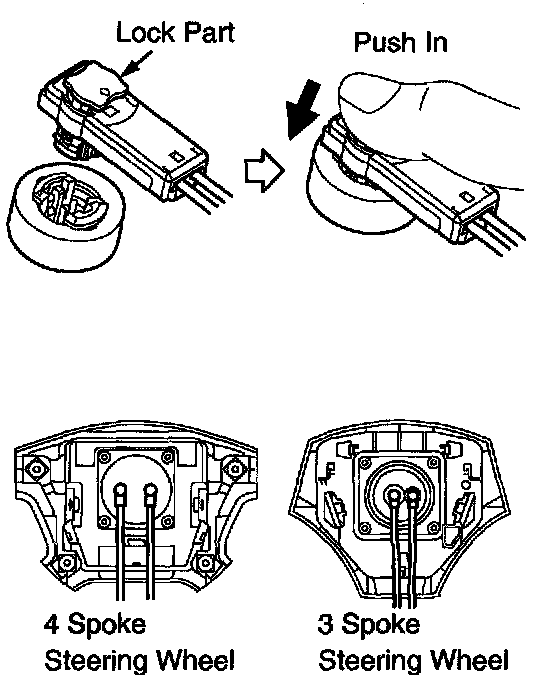 Lock Part

Push In

4 Spoke
Steering Wheel

3 Spoke
Steering Wheel