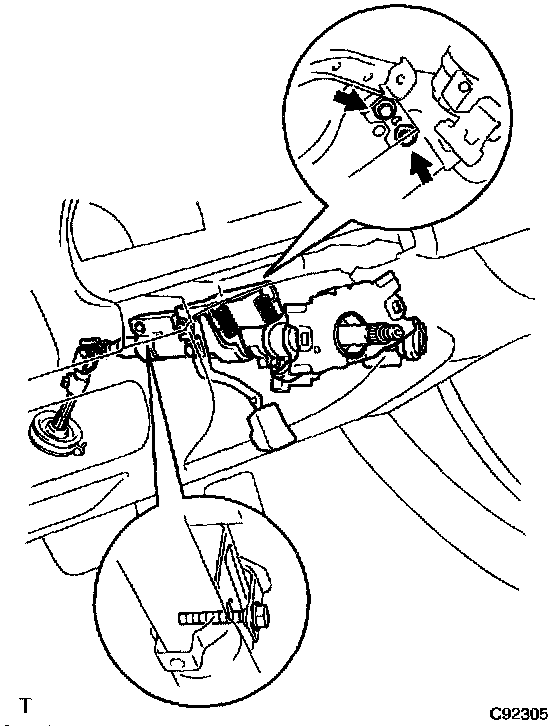 T

C92305