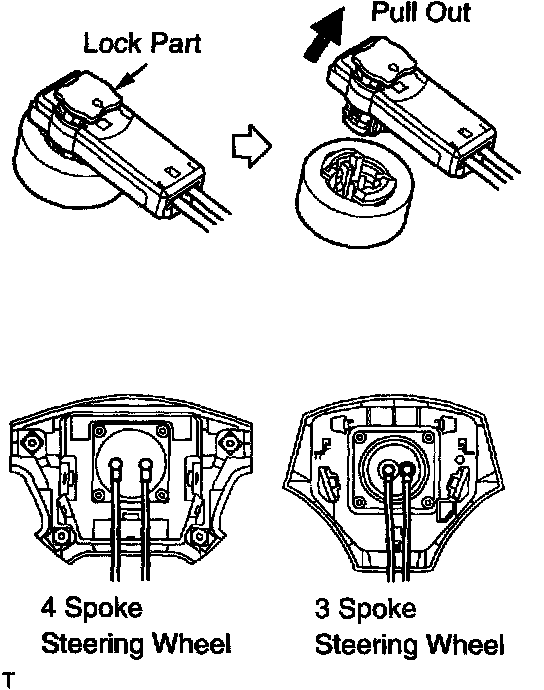 Lock Part

Pull Out

4 Spoke
Steering Wheel

3 Spoke
Steering Wheel

T