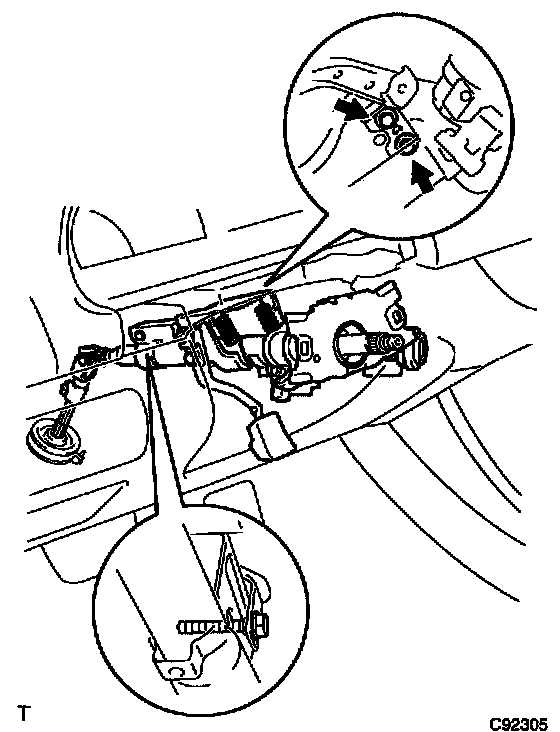 T

C92305