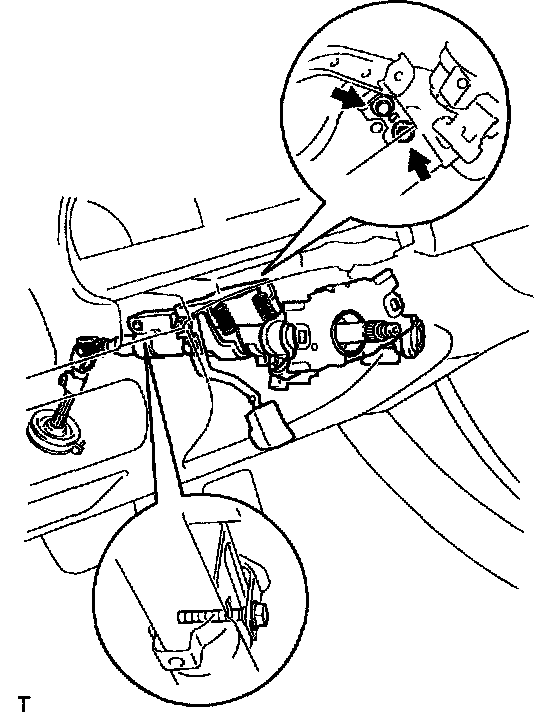 T