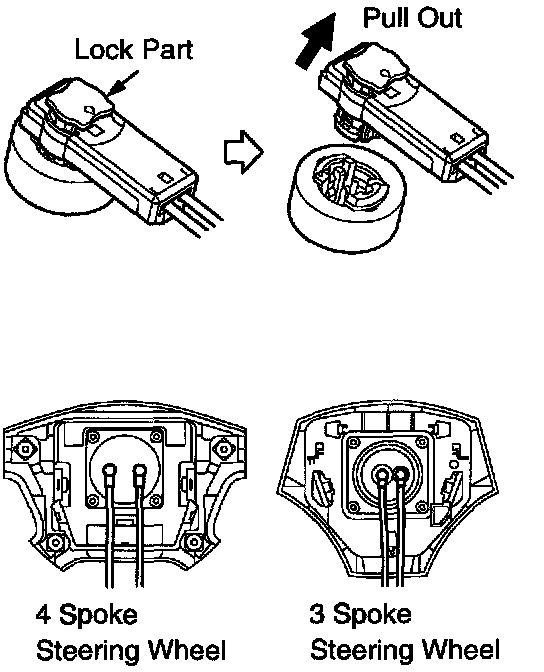 Lock Part

Pull Out

4 Spoke
Steering Wheel

3 Spoke
Steering Wheel