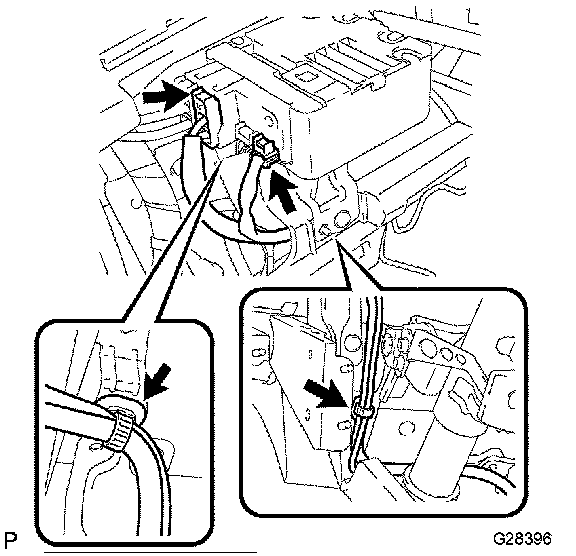 P

G28396