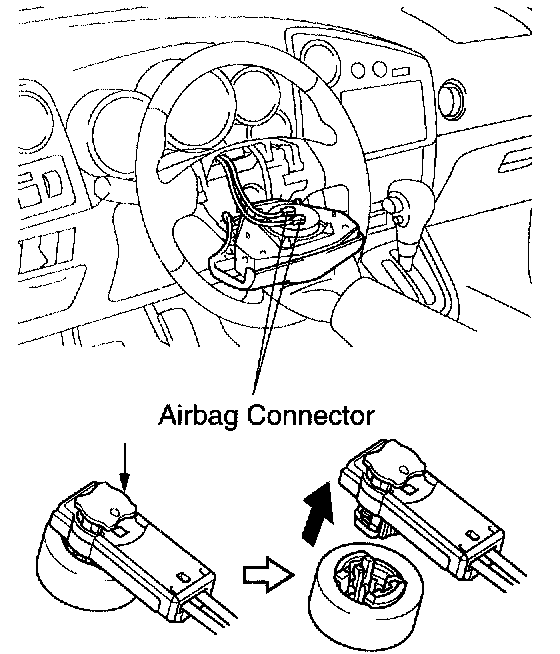 Airbag Connector