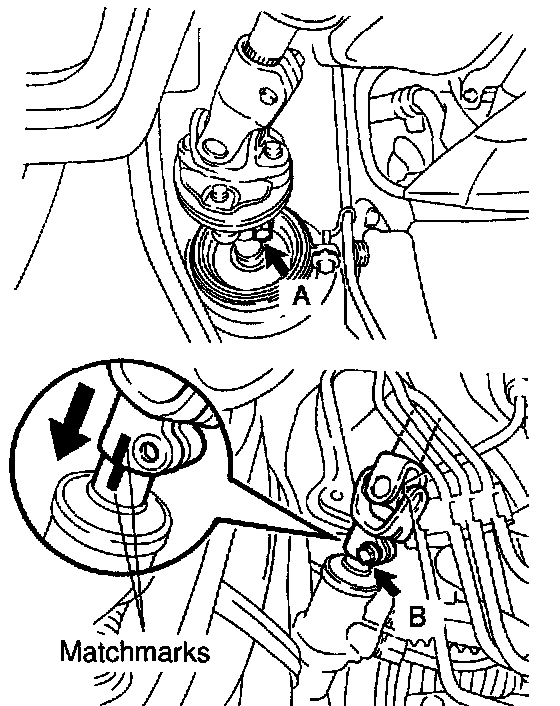 A

B

Matchmarks