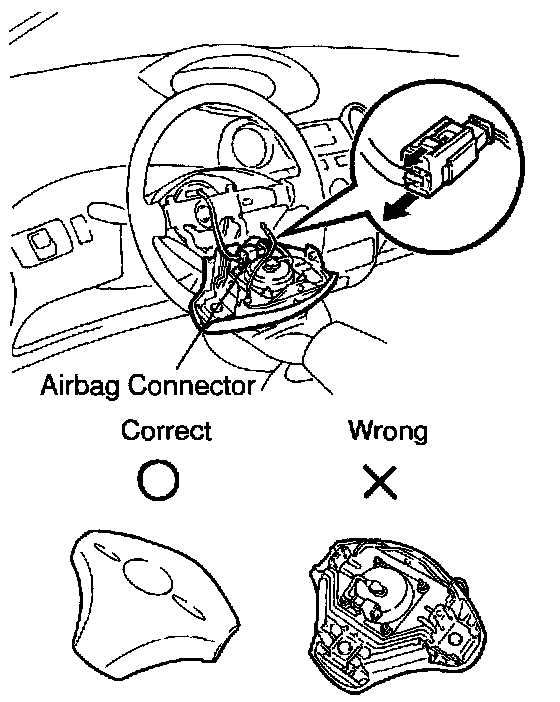 Airbag Connector

Correct

Wrong