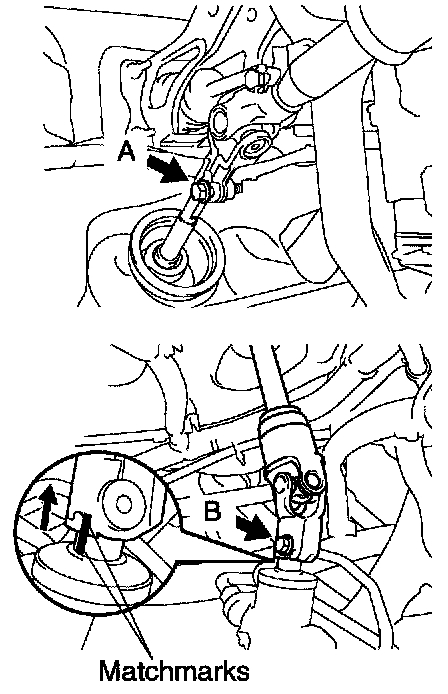 A

B

Matchmarks