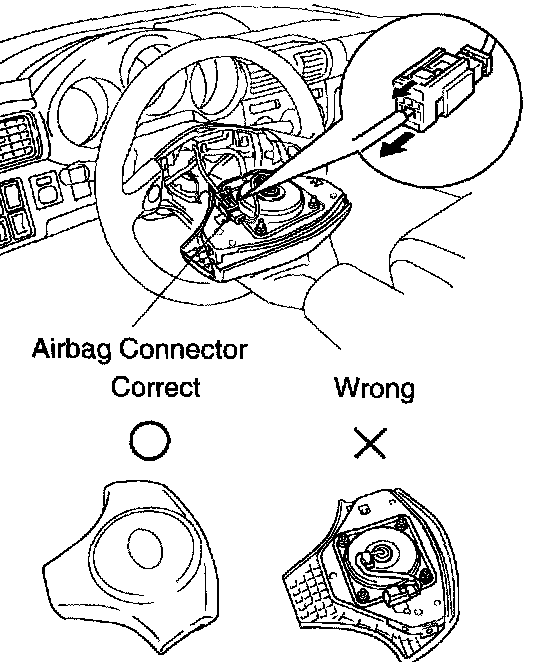 Airbag Connector

Correct

Wrong