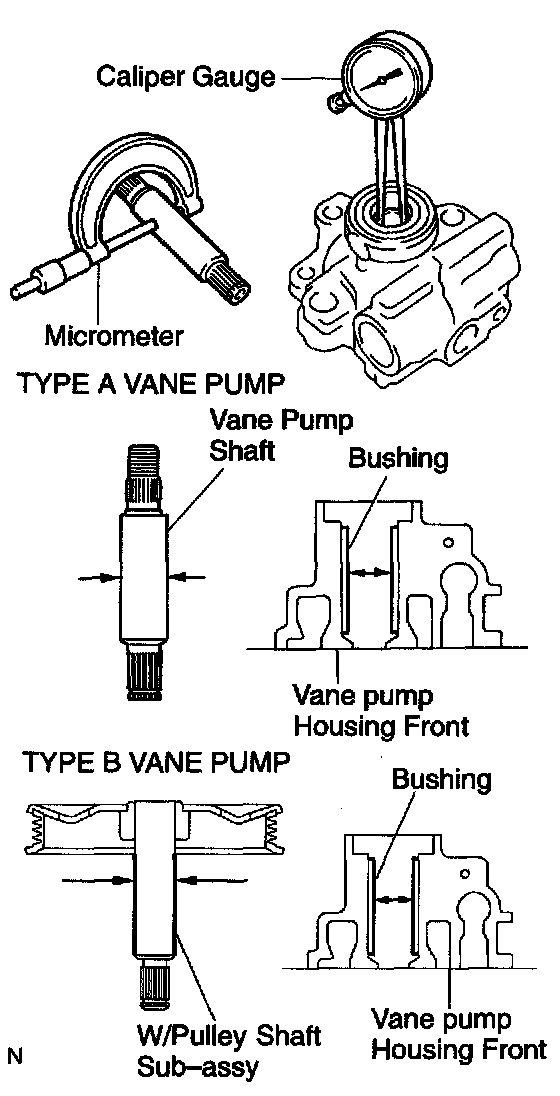 Caliper Gauge

Micrometer

TYPE A VANE PUMP

Vane Pump Shaft

Bushing

Vane pump Housing Front

TYPE B VANE PUMP

Bushing

W/Pulley Shaft Sub–assy

Vane pump Housing Front

N