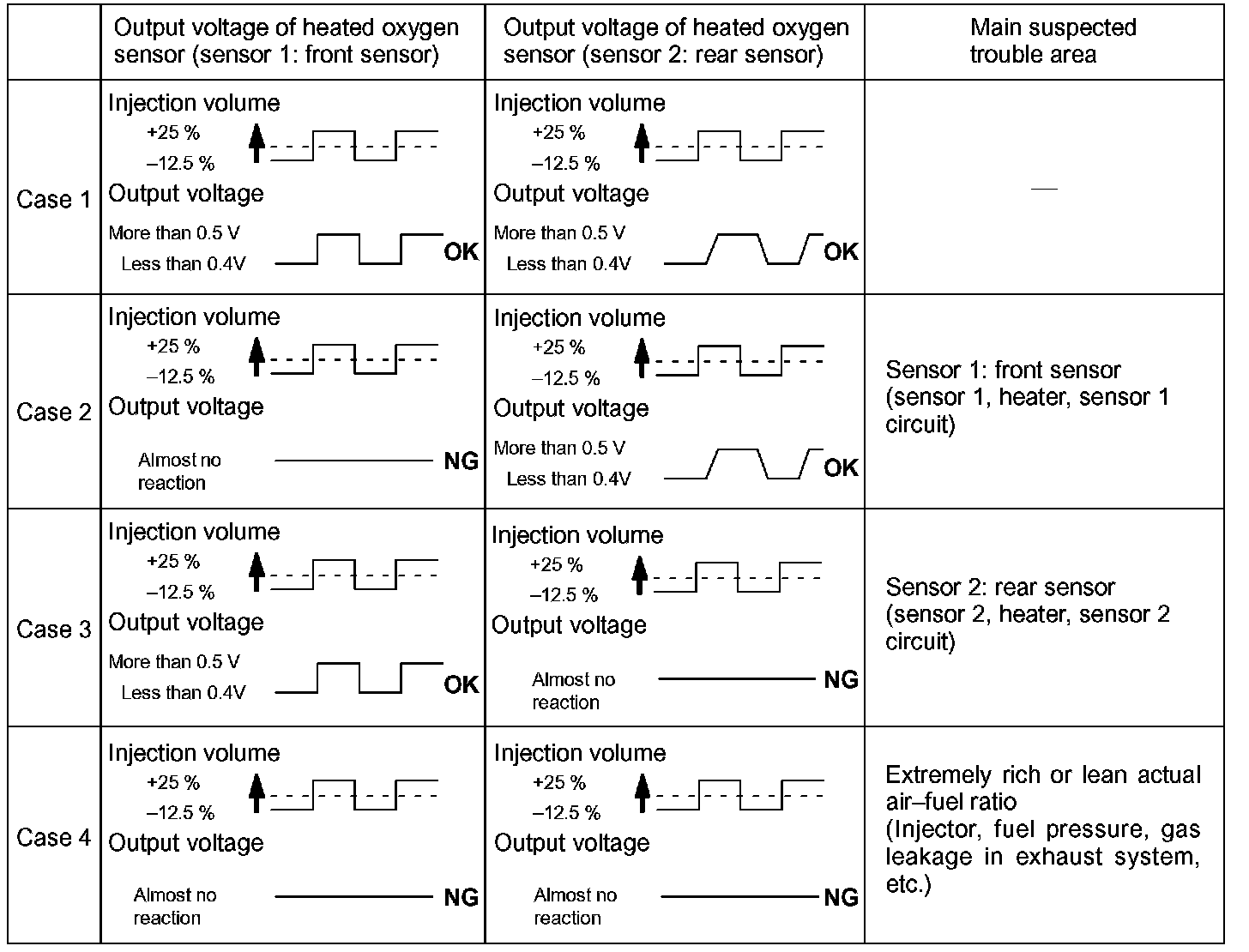 | | Output voltage of heated oxygen sensor (sensor 1: front sensor) | Output voltage of heated oxygen sensor (sensor 2: rear sensor) | Main suspected trouble area |
|---|---|---|---|
| Case 1 | Injection volume +25 % –12.5 % Output voltage More than 0.5 V Less than 0.4V OK | Injection volume +25 % –12.5 % Output voltage More than 0.5 V Less than 0.4V OK | — |
| Case 2 | Injection volume +25 % –12.5 % Output voltage Almost no reaction NG | Injection volume +25 % –12.5 % Output voltage More than 0.5 V Less than 0.4V OK | Sensor 1: front sensor (sensor 1, heater, sensor 1 circuit) |
| Case 3 | Injection volume +25 % –12.5 % Output voltage More than 0.5 V Less than 0.4V OK | Injection volume +25 % –12.5 % Output voltage Almost no reaction NG | Sensor 2: rear sensor (sensor 2, heater, sensor 2 circuit) |
| Case 4 | Injection volume +25 % –12.5 % Output voltage Almost no reaction NG | Injection volume +25 % –12.5 % Output voltage Almost no reaction NG | Extremely rich or lean actual air–fuel ratio (Injector, fuel pressure, gas leakage in exhaust system, etc.) |