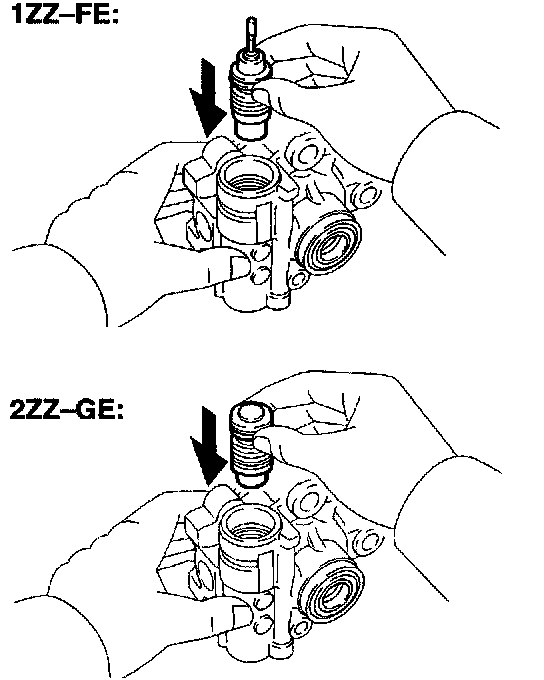 1ZZ–FE:

2ZZ–GE: