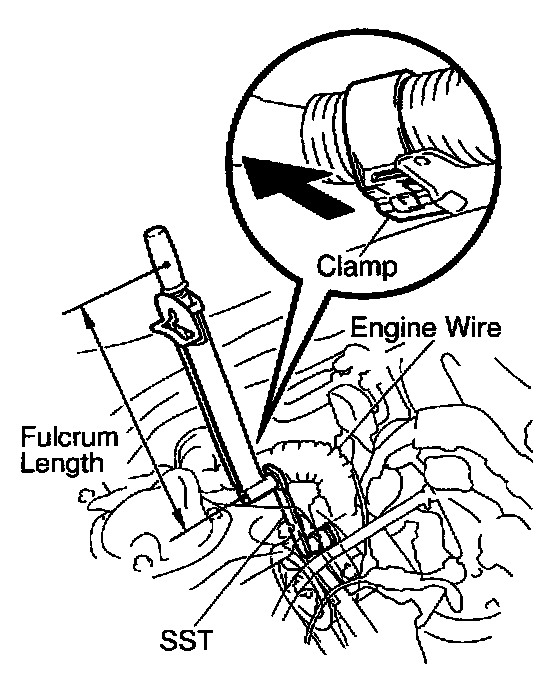 Clamp

Engine Wire

Fulcrum Length

SST