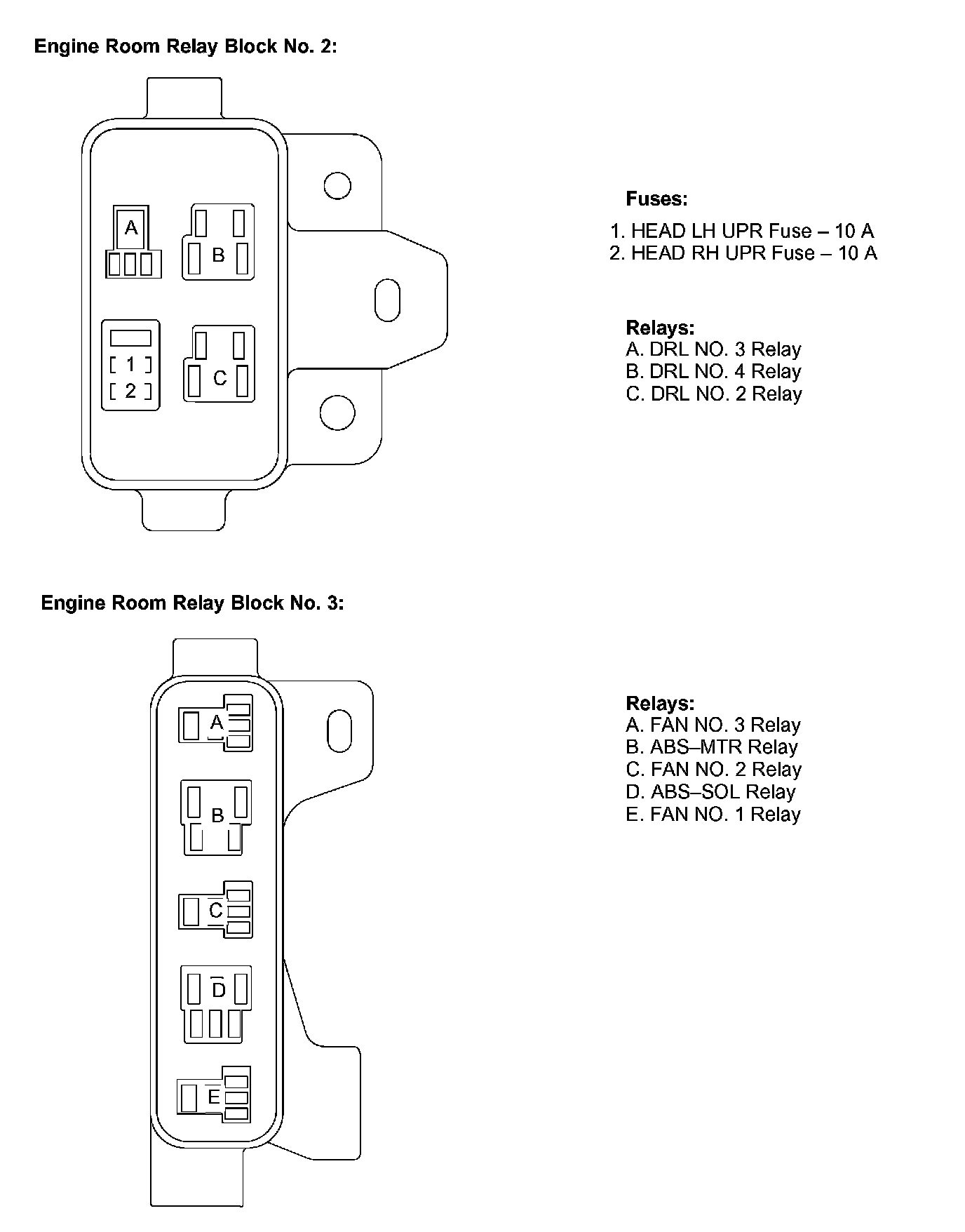 Engine Room Relay Block No. 2:

A
B
1
2
C

Fuses:
1. HEAD LH UPR Fuse – 10 A
2. HEAD RH UPR Fuse – 10 A

Relays:
A. DRL NO. 3 Relay
B. DRL NO. 4 Relay
C. DRL NO. 2 Relay

Engine Room Relay Block No. 3:

A
B
C
D
E

Relays:
A. FAN NO. 3 Relay
B. ABS–MTR Relay
C. FAN NO. 2 Relay
D. ABS–SOL Relay
E. FAN NO. 1 Relay