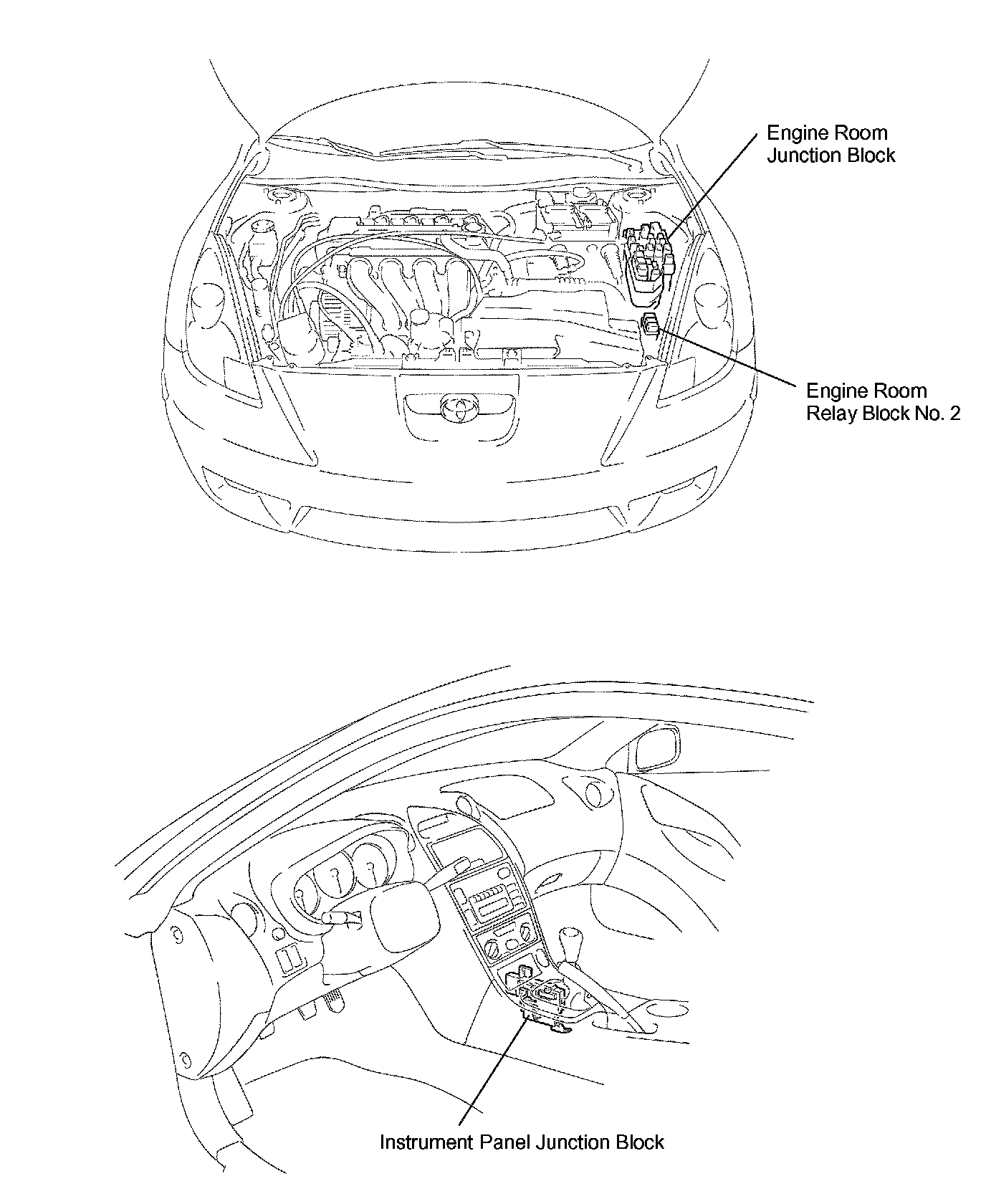 Engine Room
Junction Block

Engine Room
Relay Block No. 2

Instrument Panel Junction Block